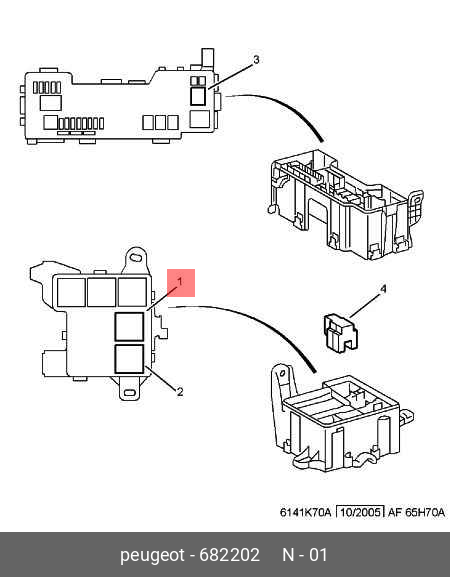 3

1

4

2

6141K70A 10/2005 AF 65H70A

peugeot - 682202 N - 01