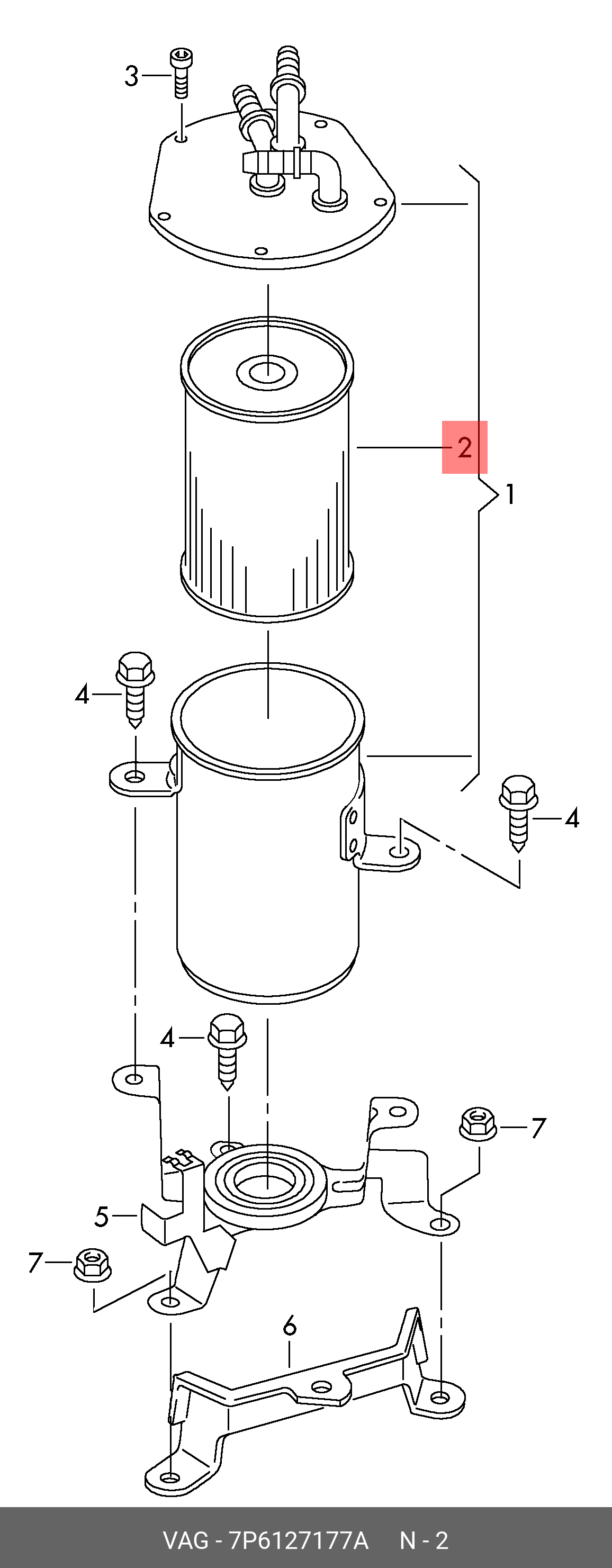 3
2
1
4
4
4
7
5
7
6
VAG - 7P6127177A N - 2