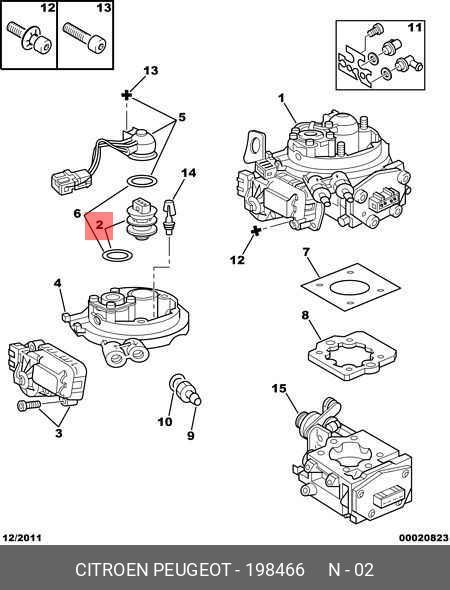 12
13
11
13
5
1
14
6
2
12
7
4
8
15
10
9
3
12/2011
00020823
CITROEN PEUGEOT - 198466 N - 02