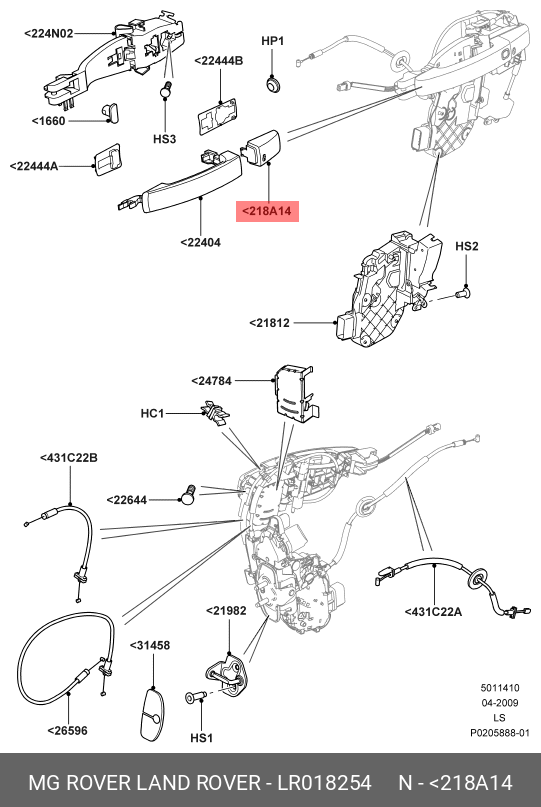 <224N02
HP1
<22444B
<1660
HS3
<22444A
<218A14
<22404
HS2
<21812
<24784
HC1
<431C22B
<22644
<431C22A
<21982
<31458
<26596
HS1
5011410
04-2009
LS
P0205888-01
MG ROVER LAND ROVER - LR018254 N - <218A14