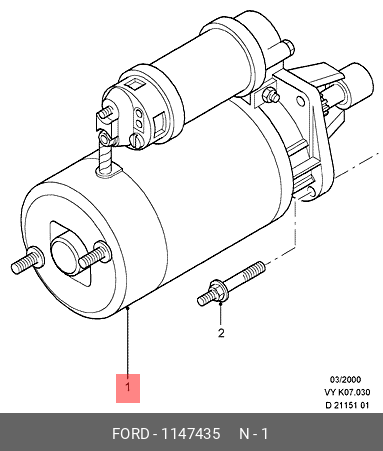 2

1

03/2000
VY K07.030
D 21151 01

FORD - 1147435 N - 1