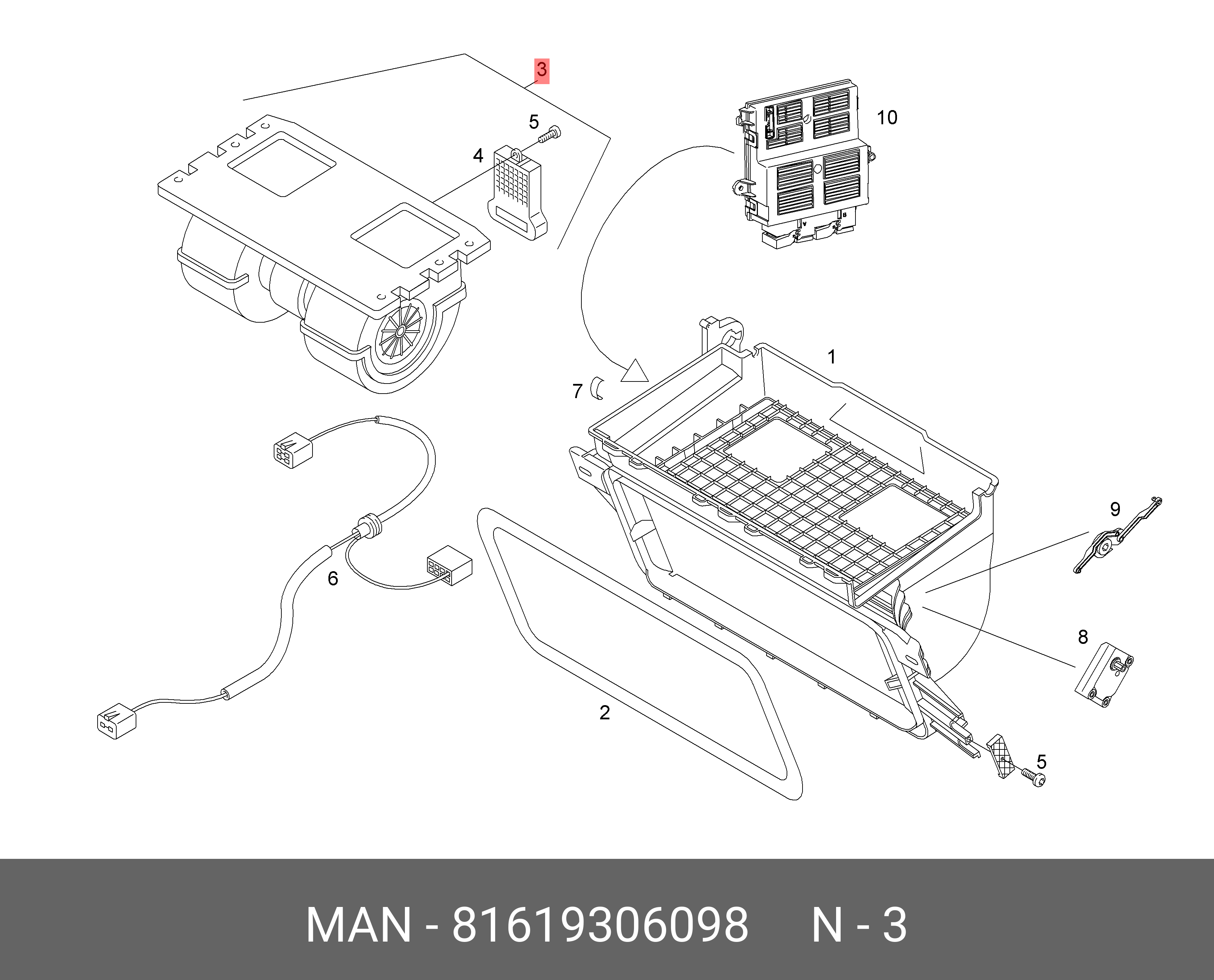 3
5
4
10
1
7
9
6
8
2
5

MAN - 81619306098 N - 3