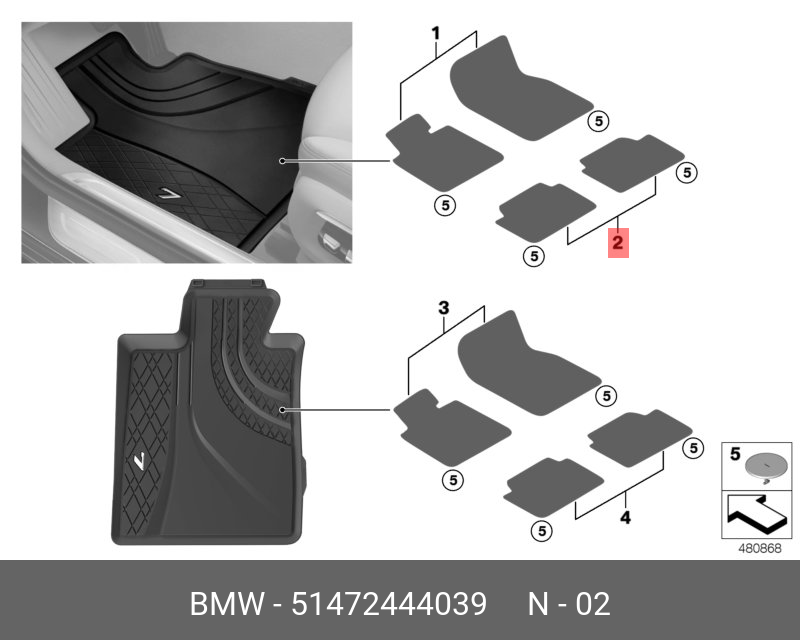 1

5

5

5

5

2

3

5

5

5

5

4

5

480868

BMW - 51472444039 N - 02