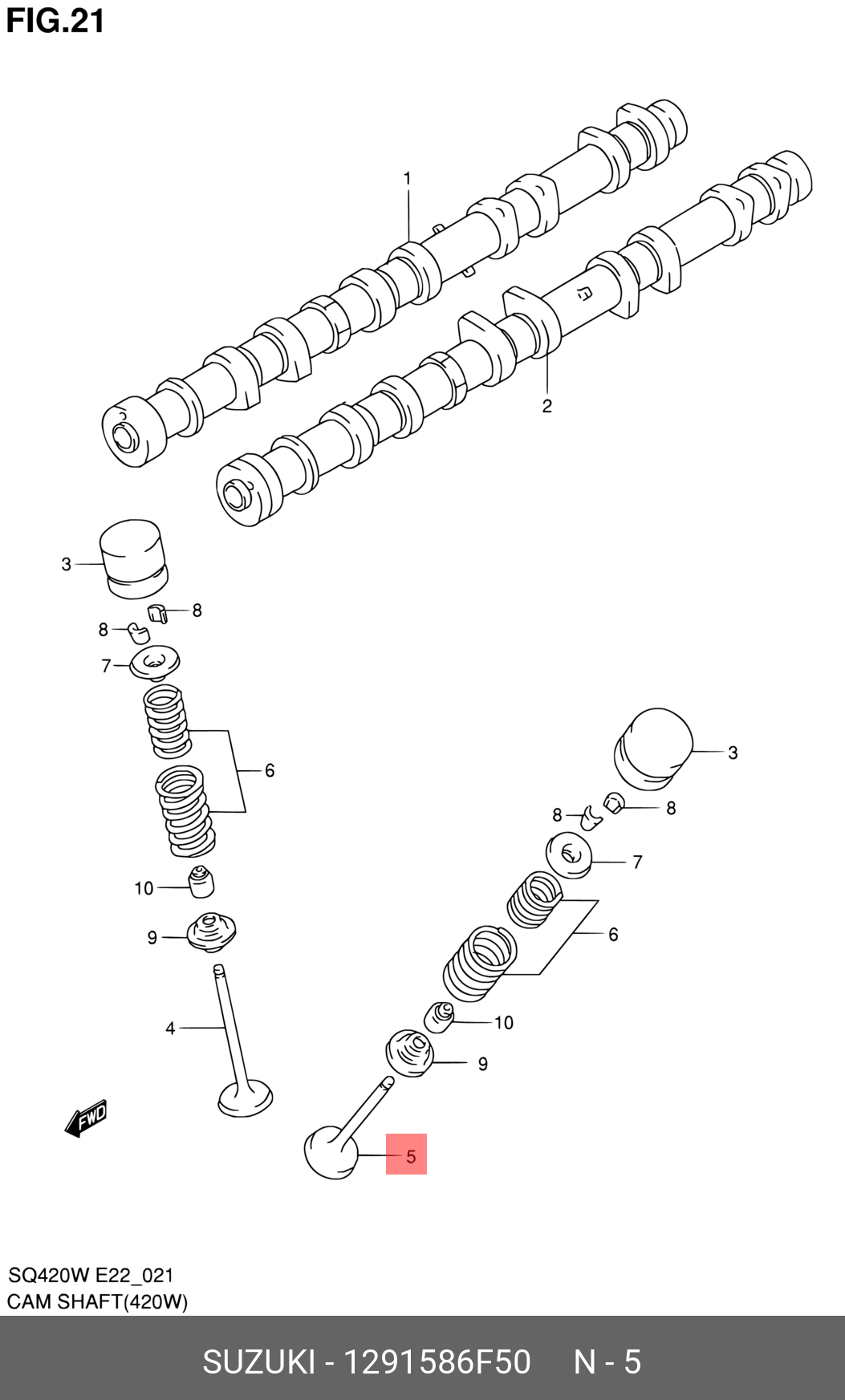 FIG.21

1

2

3

8

8

7

6

10

9

4

FWD

3

8

8

7

6

10

9

5

SQ420W E22_021
CAM SHAFT(420W)

SUZUKI - 1291586F50 N - 5