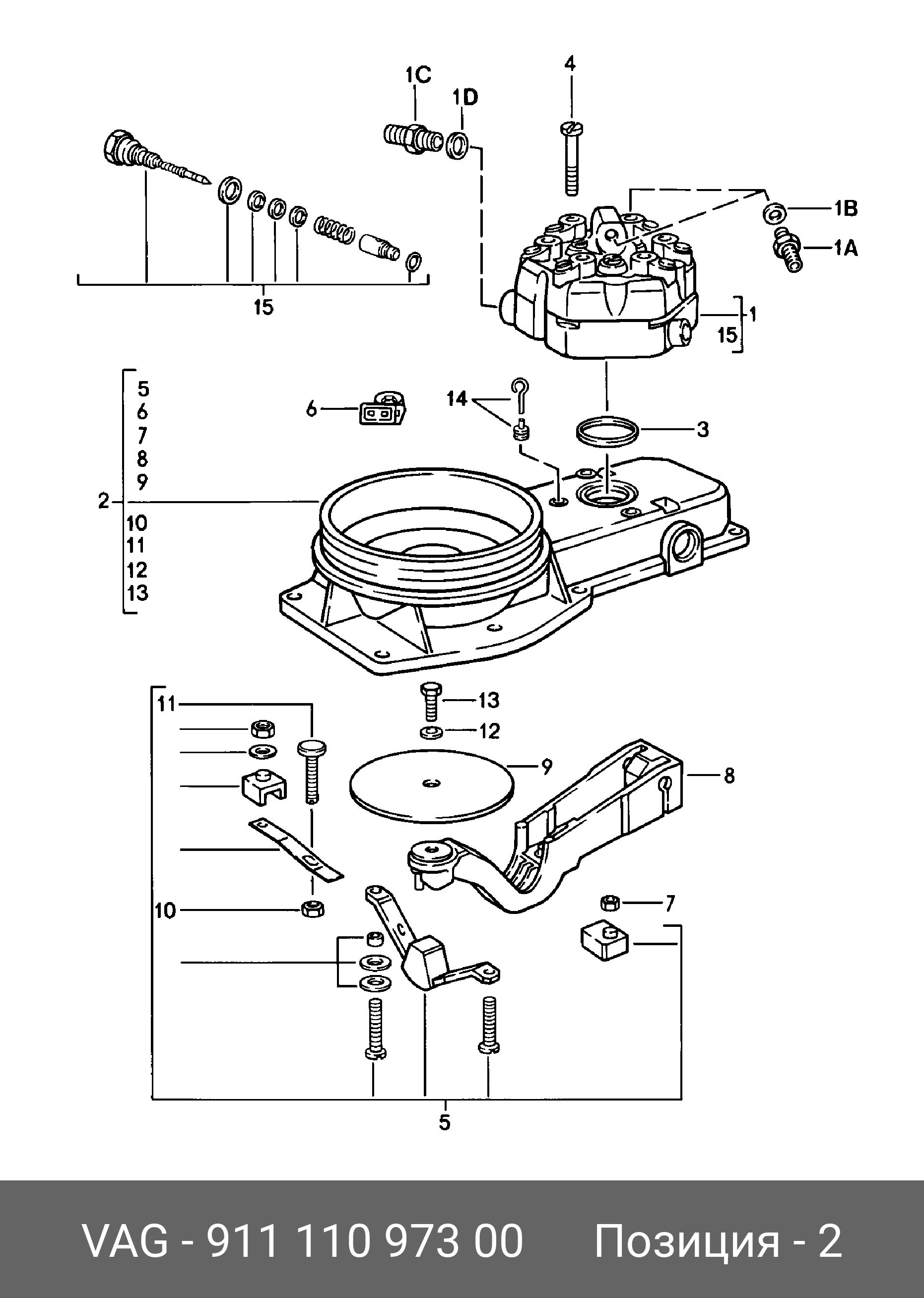 1C
1D
4
1B
1A
15
1
15
5
6
7
8
9
2
10
11
12
13
6
14
3
11
13
12
9
8
10
7
5

VAG - 911 110 973 00 Позиция - 2