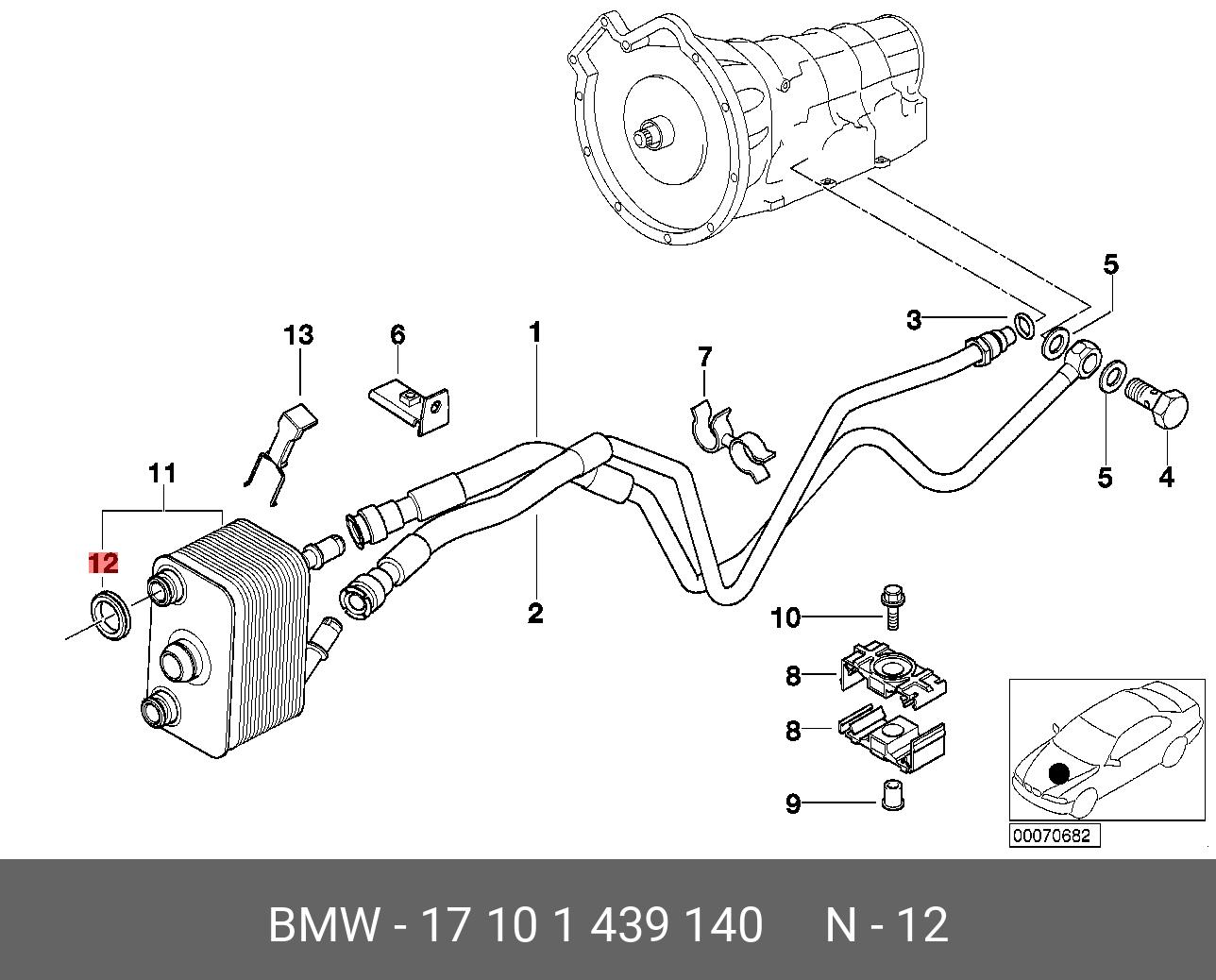 5
3
13
6
1
7
5
4
11
12
2
10
8
8
9
00070682
BMW - 17 10 1 439 140 N - 12