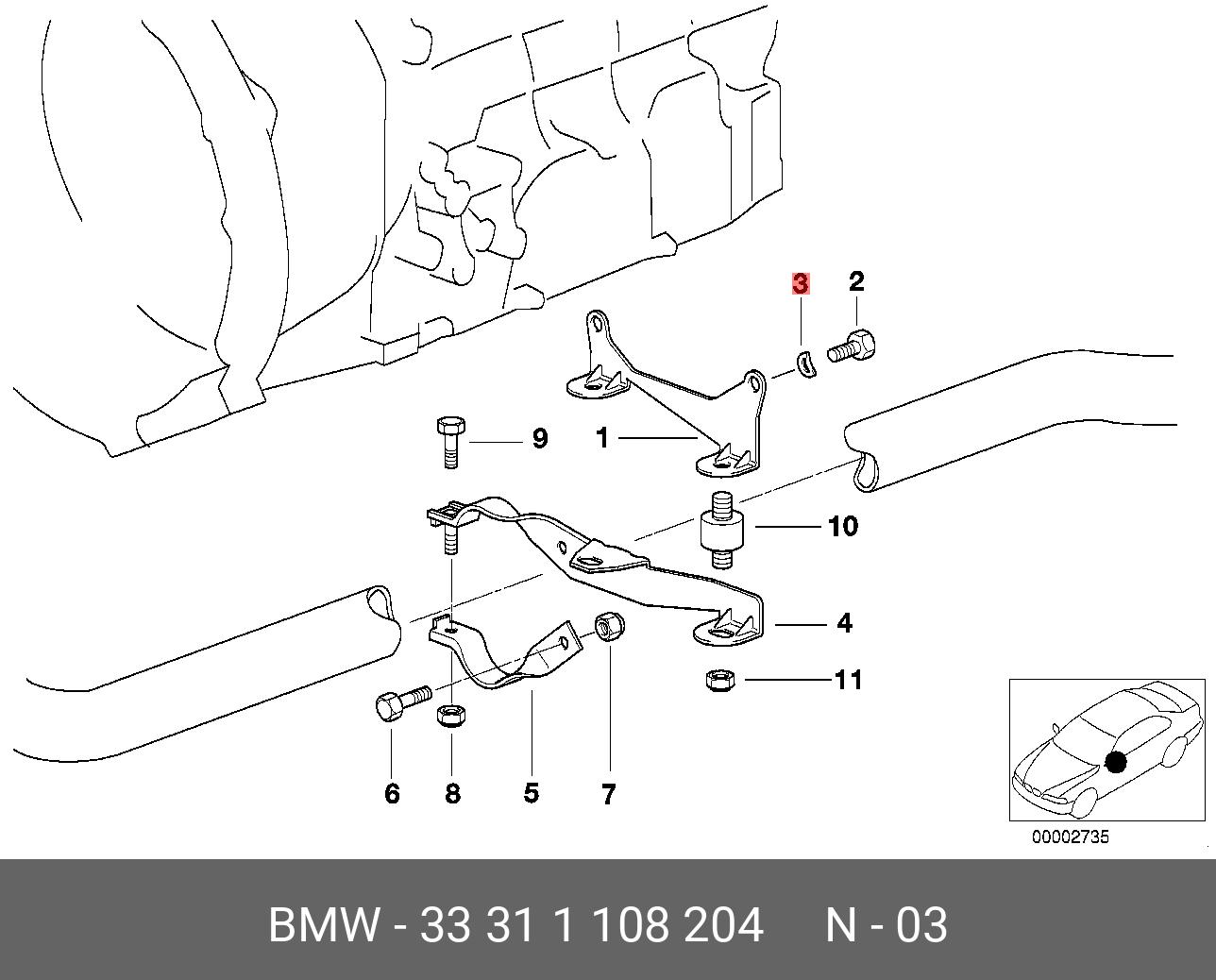 3
2
9
1
10
4
11
6
8
5
7
00002735

BMW - 33 31 1 108 204 N - 03