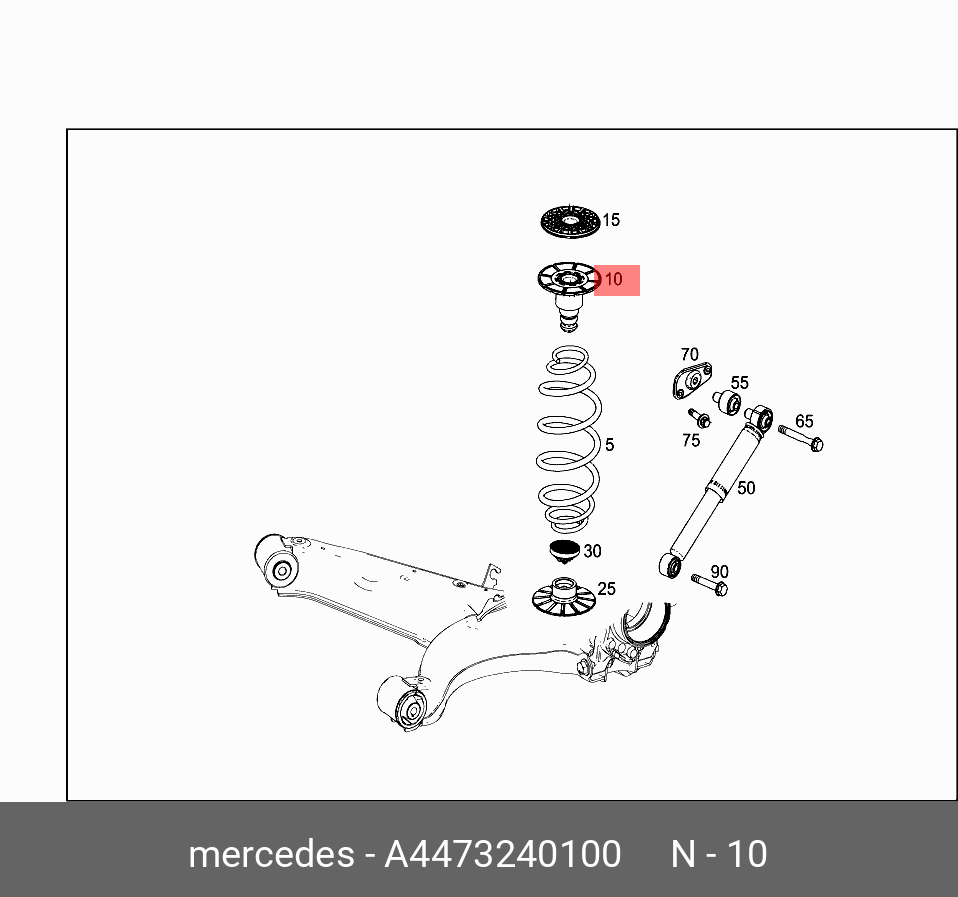 15
10
70
55
75
65
5
50
30
90
25

mercedes - A4473240100 N - 10