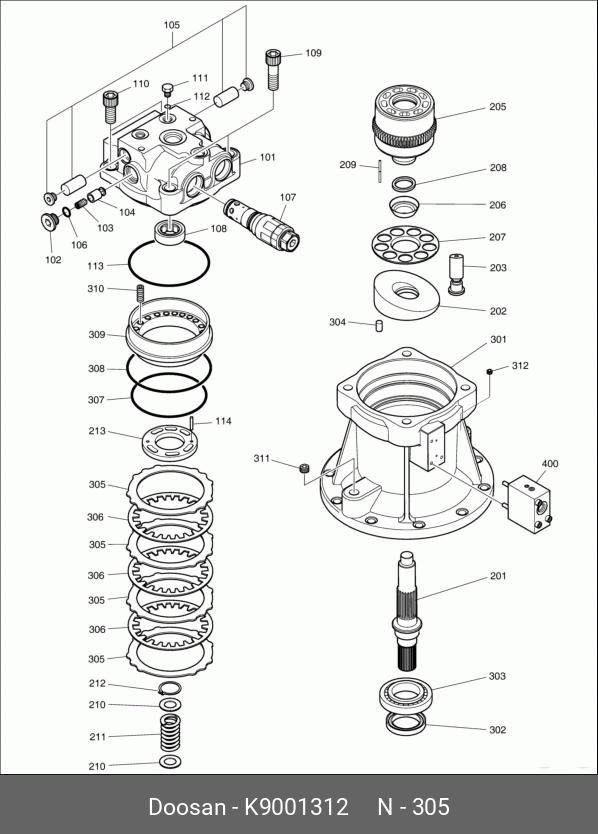 105
109
110
111
112
101
107
104
103
106
102
108
113
310
309
308
307
213
114
305
306
305
306
305
306
305
212
210
211
210
205
209
208
206
207
203
202
304
301
312
311
400
201
303
302
Doosan - K9001312 N - 305