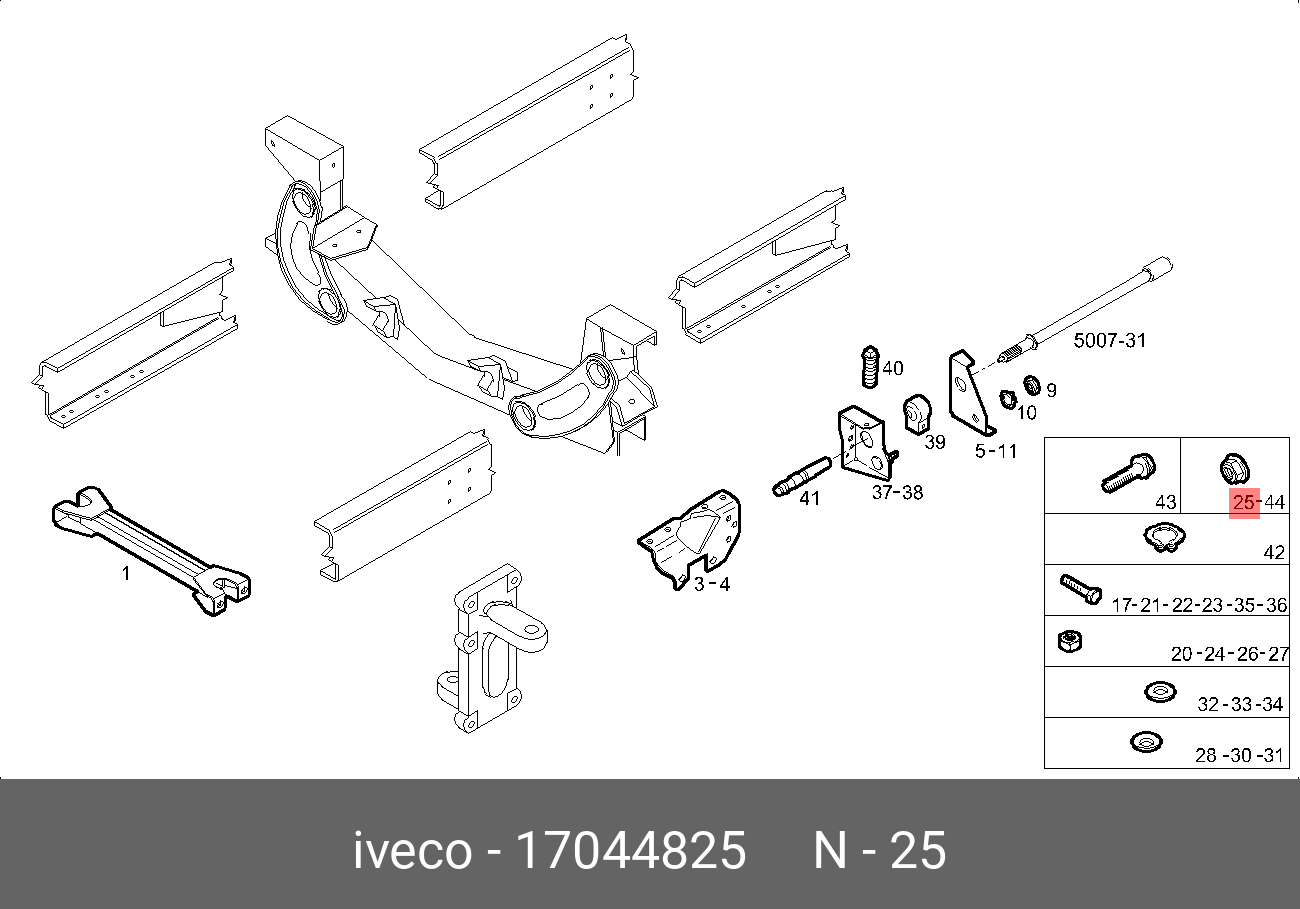 5007-31

40

9

10

39

5-11

41

37-38

3-4

1

43

25-44

42

17-21-22-23-35-36

20-24-26-27

32-33-34

28-30-31

iveco - 17044825 N - 25