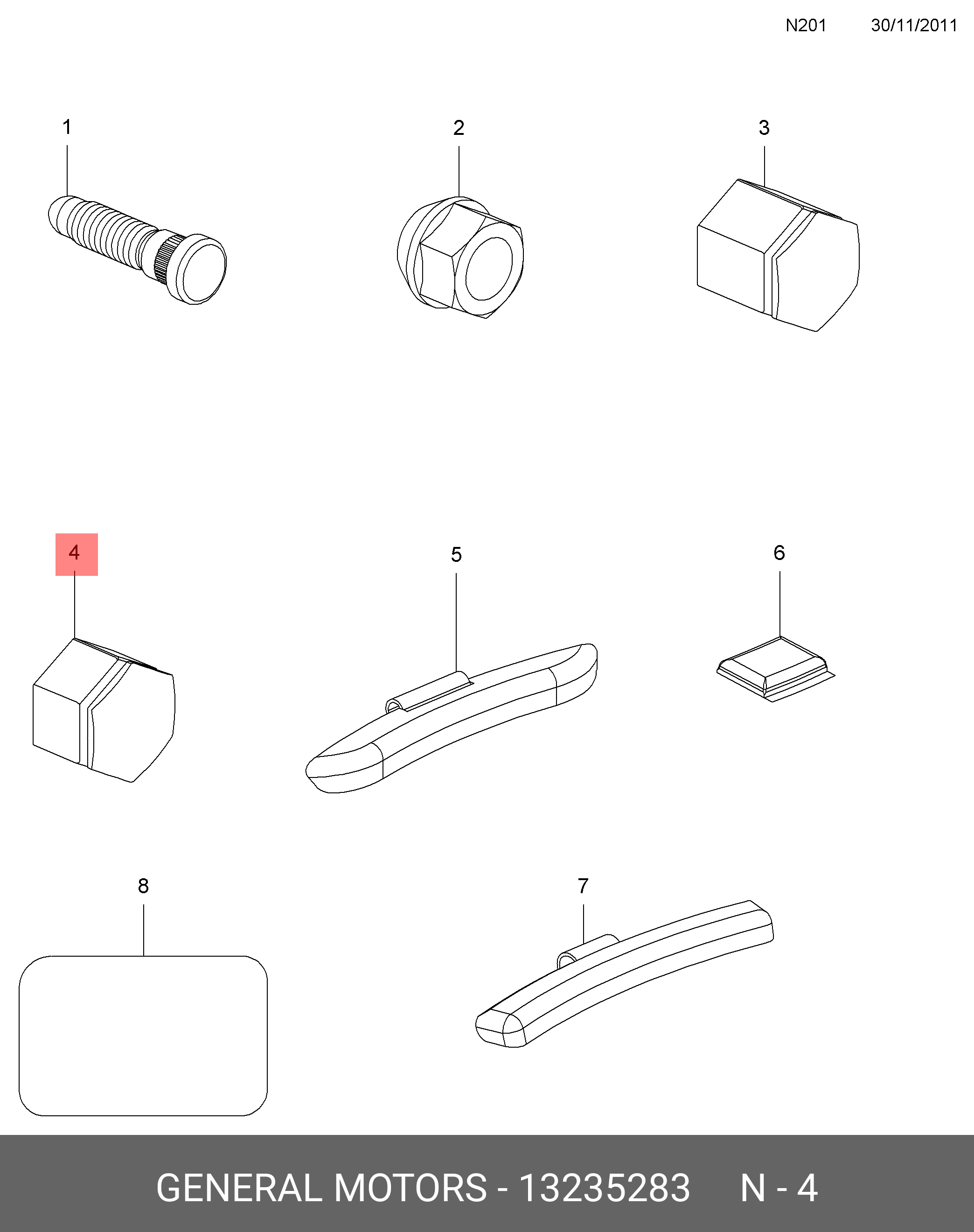 N201 30/11/2011

1

2

3

4

5

6

8

7

GENERAL MOTORS - 13235283 N - 4