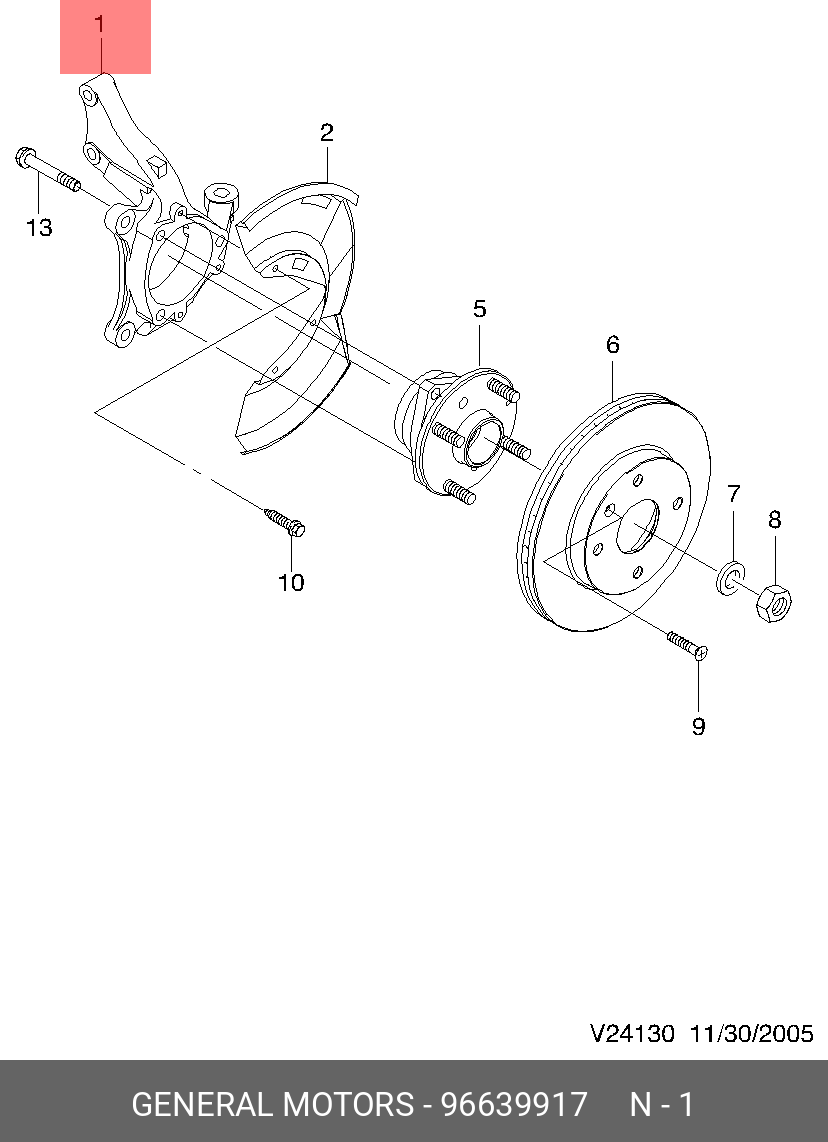 1
2
13
5
6
7
8
10
9
V24130 11/30/2005
GENERAL MOTORS - 96639917 N - 1