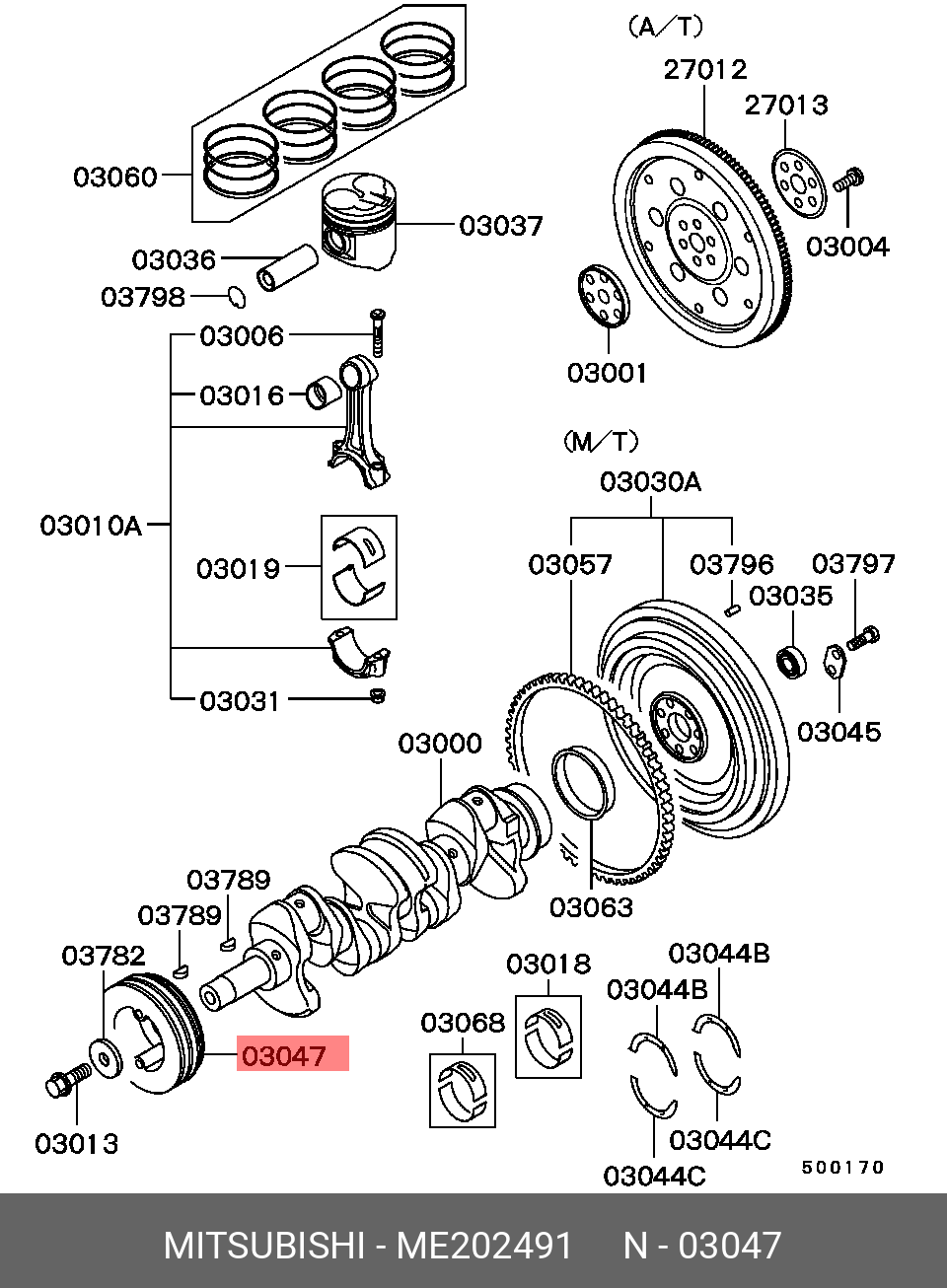 (A/T)
27012
27013
03004
03001
03060
03037
03036
03798
03006
03016
03010A
03019
03031
(M/T)
03030A
03057
03796
03797
03035
03045
03000
03063
03789
03789
03782
03047
03013
03018
03068
03044B
03044B
03044C
03044C
500170

MITSUBISHI - ME202491 N - 03047