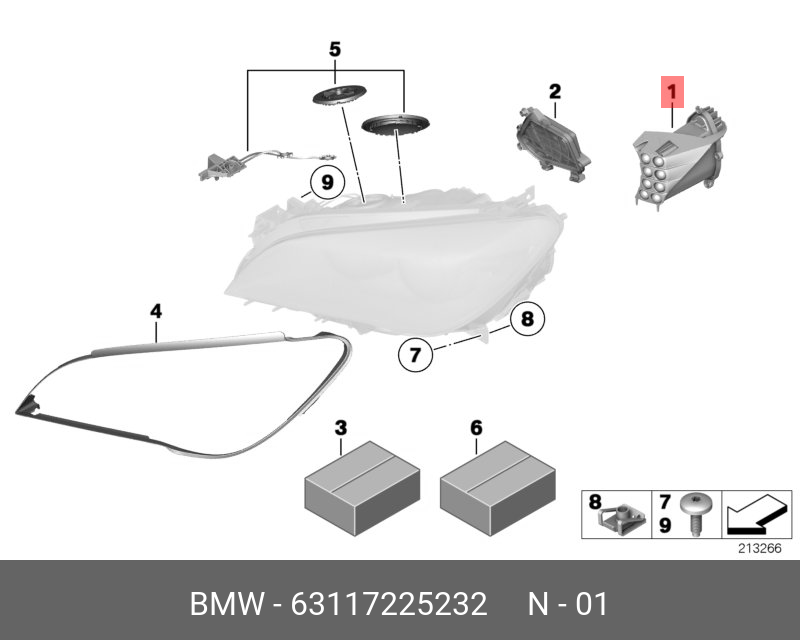 5
2
1
9
4
8
7
3
6
8
7
9
213266
BMW - 63117225232 N - 01