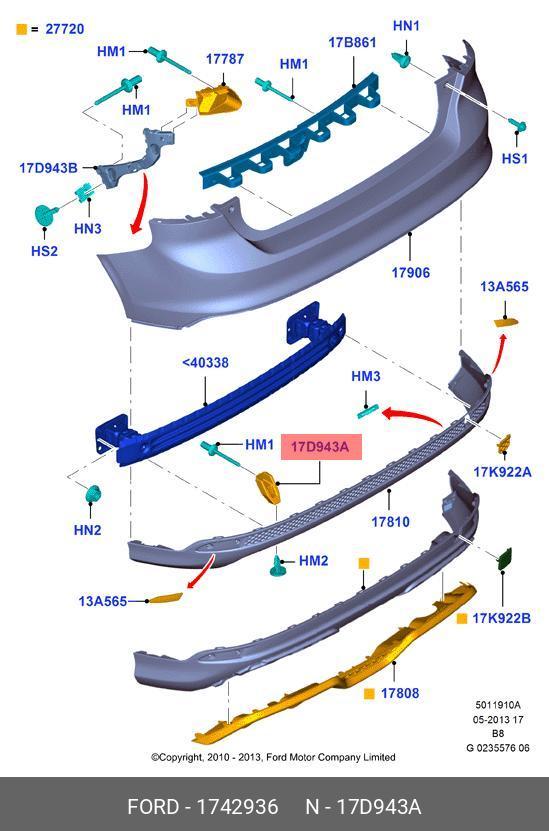 = 27720

HM1
17787
HM1
17B861
HN1
HM1
HS1
17D943B
HN3
HS2
17906
13A565
<40338
HM3
HM1
17D943A
17K922A
HN2
17810
HM2
13A565
17K922B
17808

5011910A
05-2013 17
B8
G 0235576 06

©Copyright, 2010 - 2013, Ford Motor Company Limited

FORD - 1742936 N - 17D943A