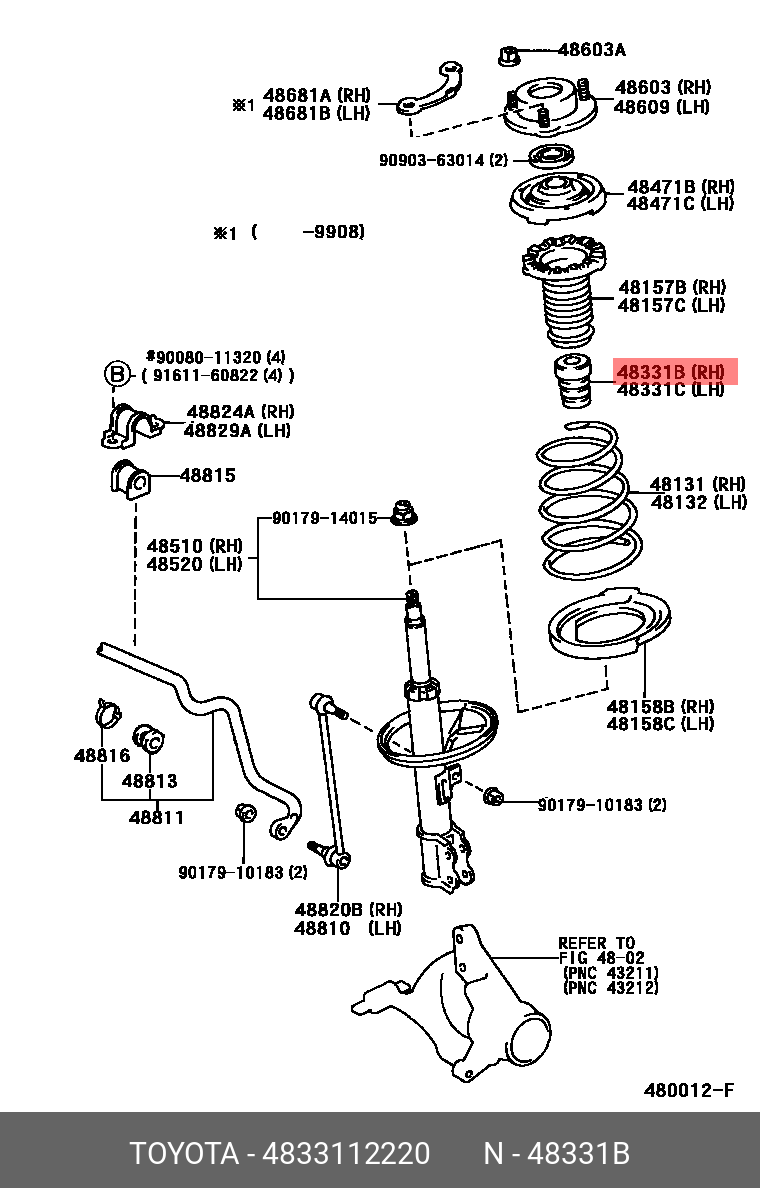 48603A

※1 48681A (RH)
48681B (LH)

48603 (RH)
48609 (LH)

90903-63014 (2)

48471B (RH)
48471C (LH)

※1 ( -9908)

48157B (RH)
48157C (LH)

#90080-11320 (4)
B ( 91611-60822 (4) )

48331B (RH)
48331C (LH)

48824A (RH)
48829A (LH)

48815

48131 (RH)
48132 (LH)

90179-14015

48510 (RH)
48520 (LH)

48158B (RH)
48158C (LH)

48816

48813

48811

90179-10183 (2)

90179-10183 (2)

48820B (RH)
48810 (LH)

REFER TO
FIG 48-02
(PNC 43211)
(PNC 43212)

480012-F

TOYOTA - 4833112220 N - 48331B