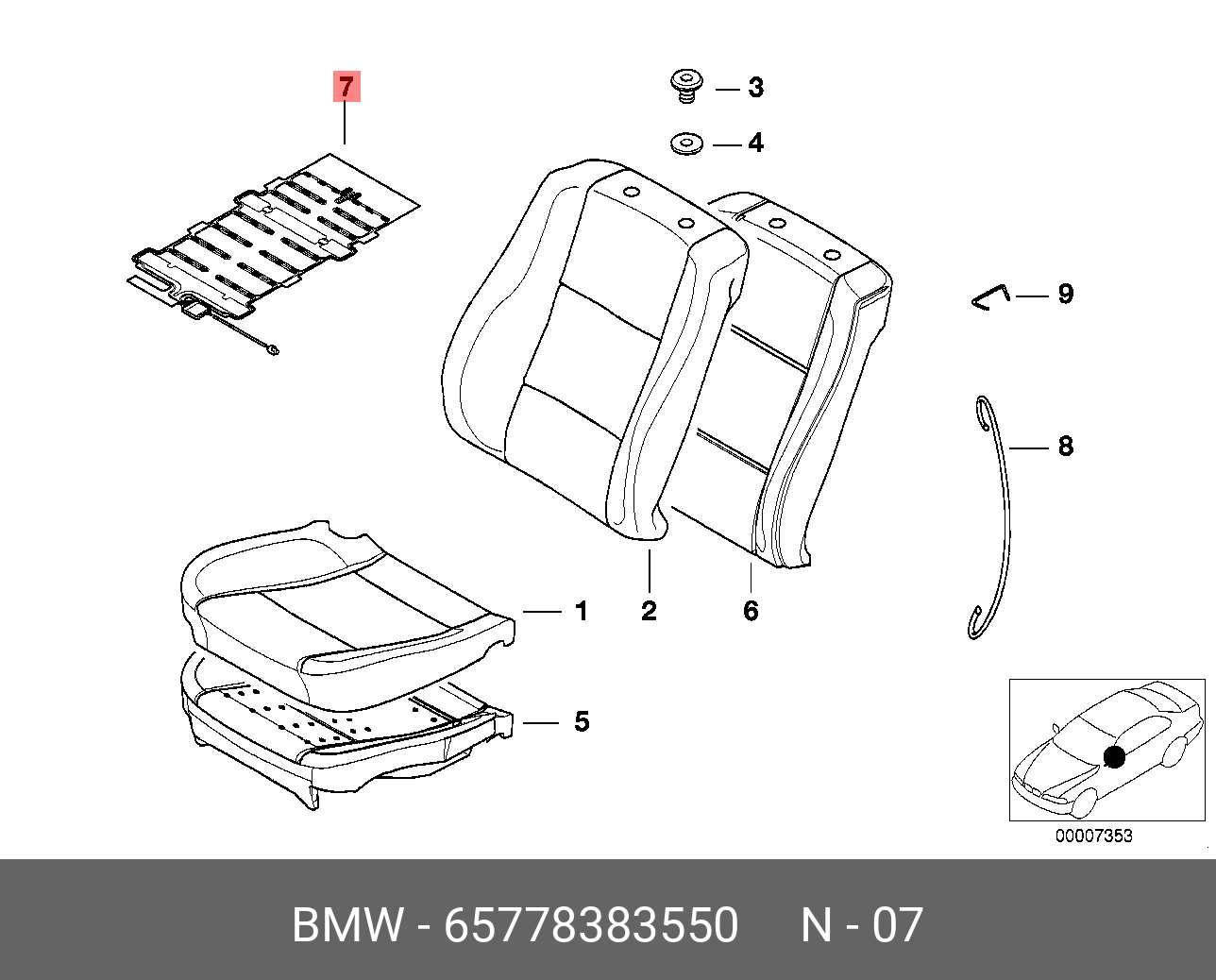 7
3
4
9
8
1
2
6
5
00007353
BMW - 65778383550 N - 07