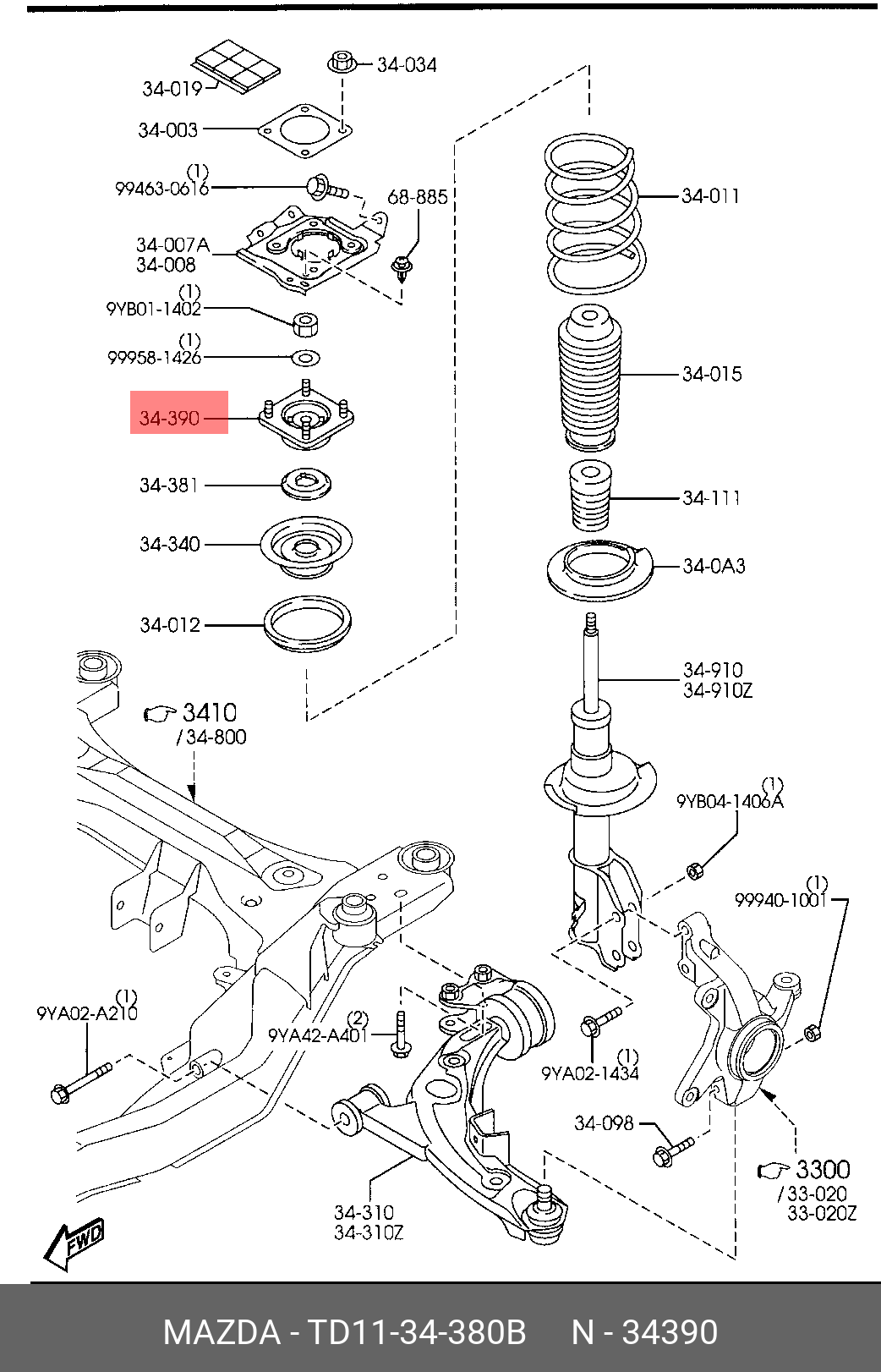 34-019
34-034
34-003
(1)
99463-0616
68-885
34-007A
34-008
(1)
9YB01-1402
(1)
99958-1426
34-390
34-381
34-340
34-012
34-011
34-015
34-111
34-0A3
34-910
34-910Z
3410
/34-800
(1)
9YB04-1406A
(1)
99940-1001
(1)
9YA02-A210
(2)
9YA42-A401
(1)
9YA02-1434
34-098
3300
/33-020
33-020Z
34-310
34-310Z
FWD
MAZDA - TD11-34-380B N - 34390