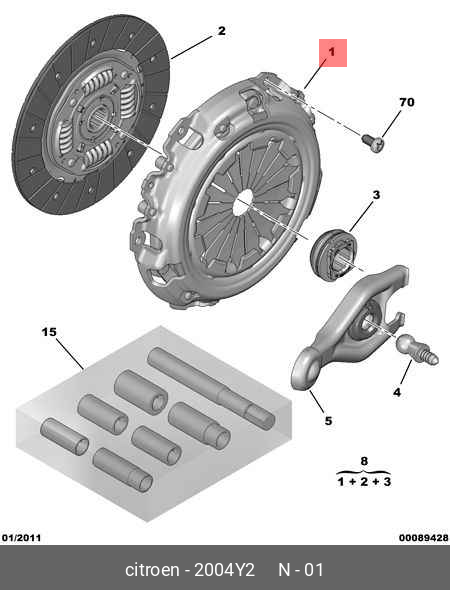 2

1

70

3

15

4

5

8
1 + 2 + 3

01/2011

00089428

citroen - 2004Y2 N - 01