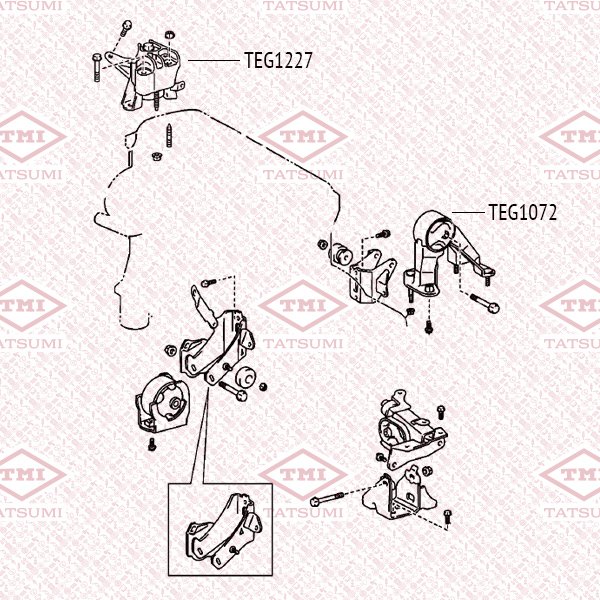 TATSUMI TATSUMI TATSUMI

TEG1227

TMI TMI TMI

TATSUMI TATSUMI TATSUMI

TEG1072

TMI TMI TMI

TATSUMI TATSUMI TATSUMI

TMI TMI TMI

TATSUMI TATSUMI TATSUMI