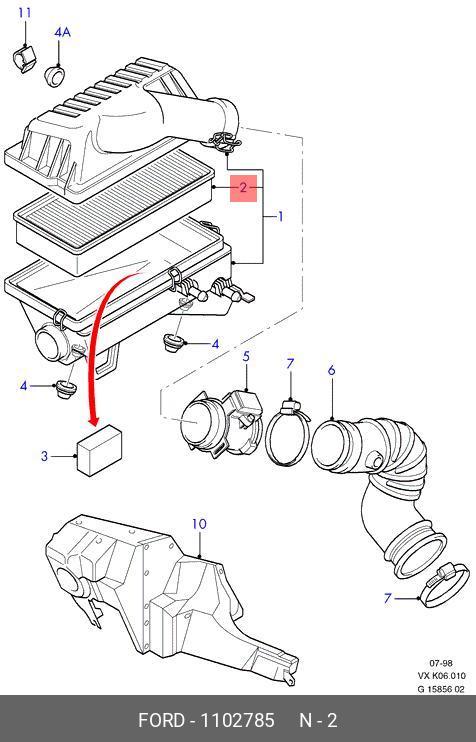 11
4A
2
1
4
5
7
6
4
3
10
7
07-98
VX K06.010
G 15856 02
FORD - 1102785 N - 2