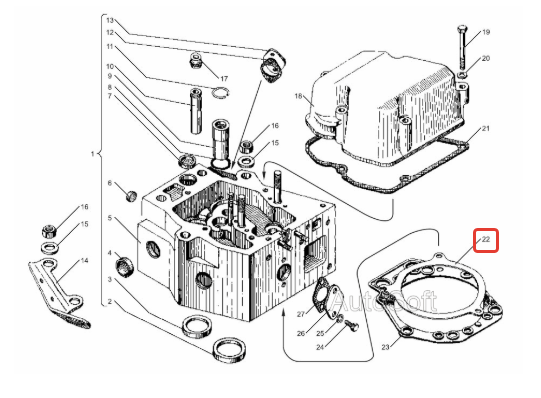 13
12
11
10
9
8
7
1
6
5
4
3
2
17
16
15
16
15
14
18
19
20
21
22
27
26
25
24
23
AutoSoft