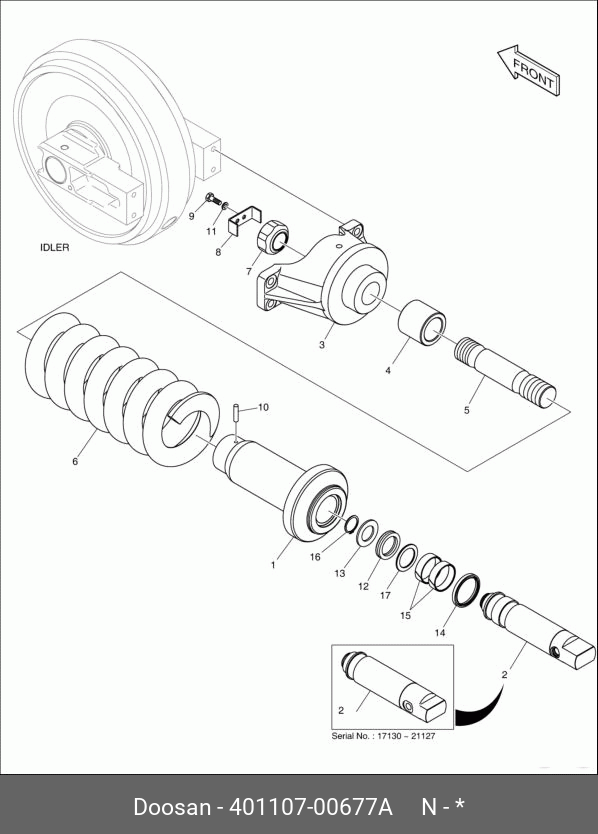 FRONT

IDLER

9
11
8
7
3
4
5
10
6
1
16
13
12
17
15
14
2
2

Serial No. : 17130 ~ 21127

Doosan - 401107-00677A N - *