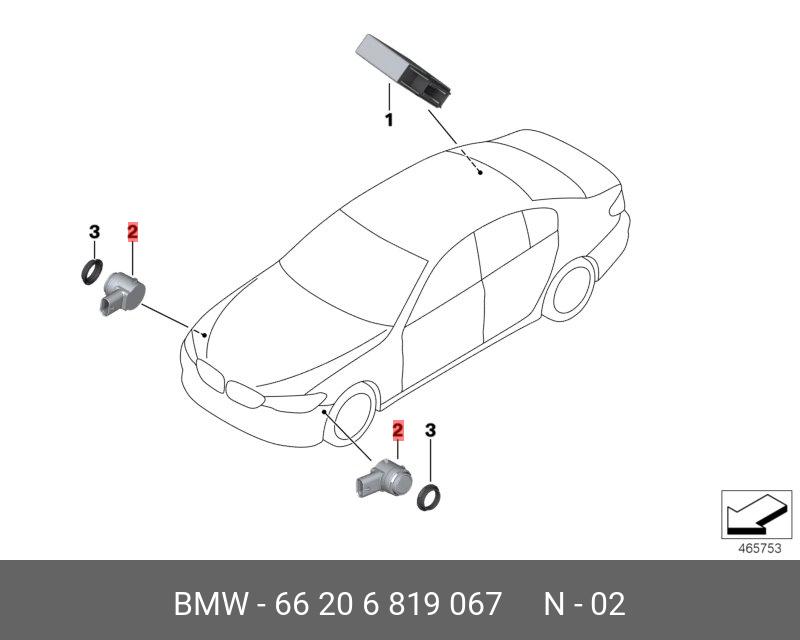 1

3
2

2
3

465753

BMW - 66 20 6 819 067 N - 02