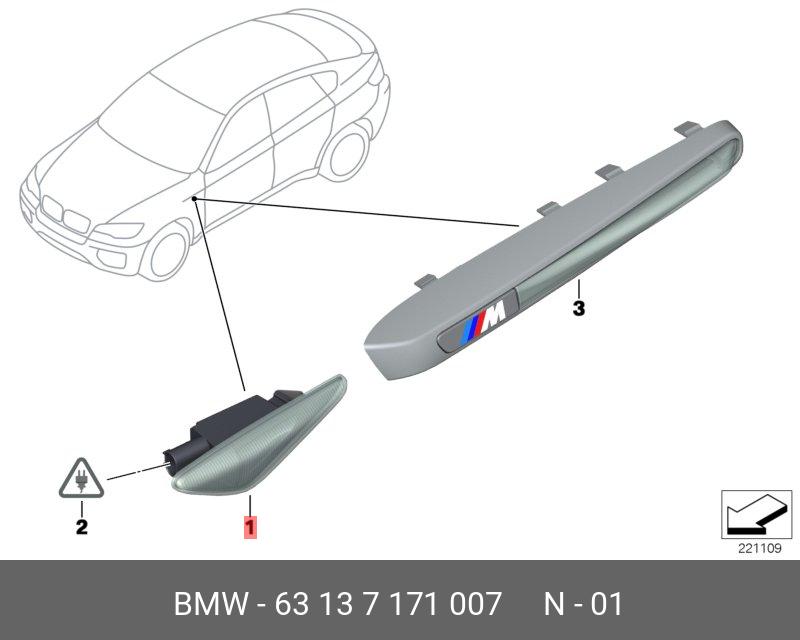 M

3

2

1

221109

BMW - 63 13 7 171 007 N - 01