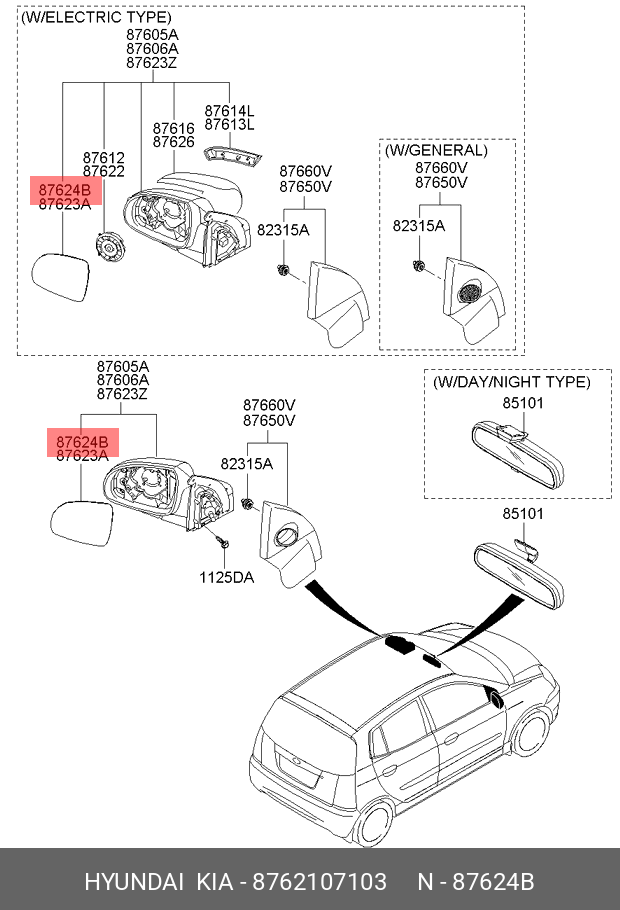 (W/ELECTRIC TYPE)

87605A
87606A
87623Z

87614L
87613L

87616
87626

87612
87622

87624B
87623A

87660V
87650V

82315A

(W/GENERAL)

87660V
87650V

82315A

87605A
87606A
87623Z

87624B
87623A

87660V
87650V

82315A

1125DA

(W/DAY/NIGHT TYPE)

85101

85101

HYUNDAI KIA - 8762107103 N - 87624B