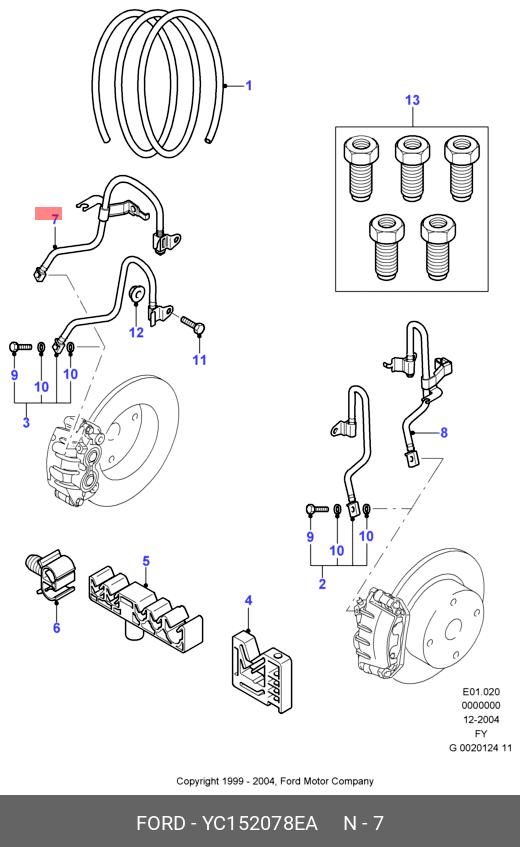 1

13

7

12

11

9

10

10

3

8

9

10

10

2

5

6

4

E01.020
0000000
12-2004
FY
G 0020124 11

Copyright 1999 - 2004, Ford Motor Company

FORD - YC152078EA N - 7