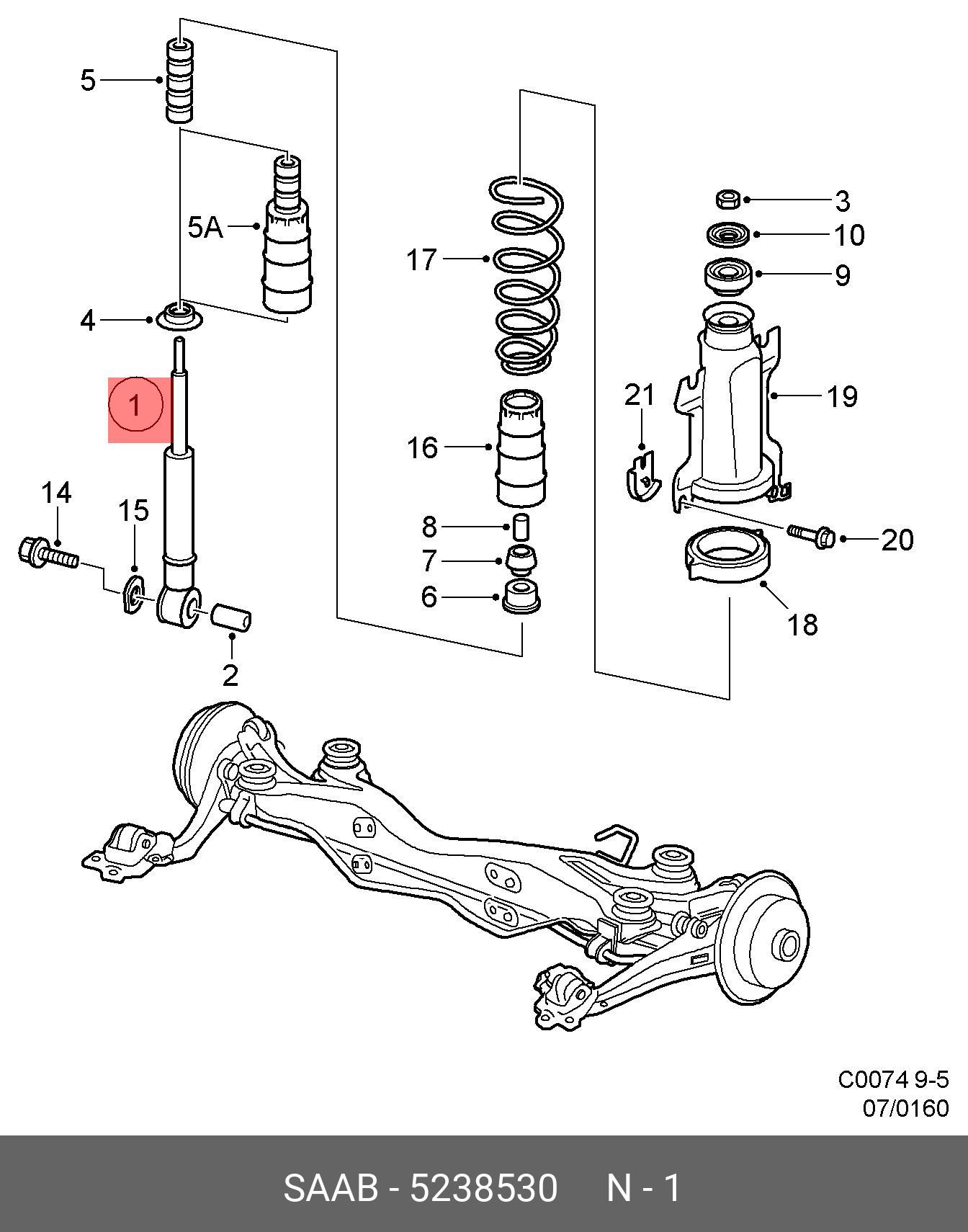 5
5A
4
1
14
15
2
17
16
8
7
6
3
10
9
21
19
20
18

C0074 9-5
07/0160

SAAB - 5238530 N - 1