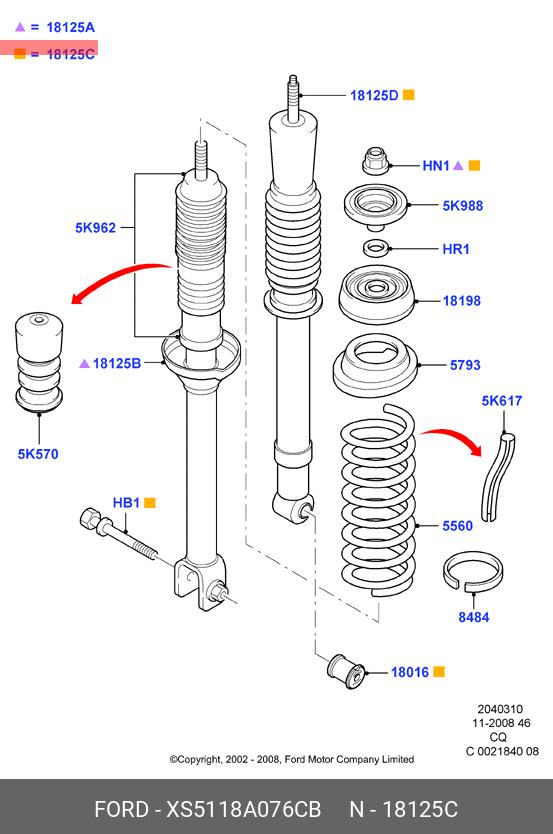 ▲ = 18125A
■ = 18125C

18125D ■
HN1 ▲ ■
5K988
HR1
18198
5793
5K617
5560
8484
18016 ■
5K962
▲ 18125B
5K570
HB1 ■

2040310
11-2008 46
CQ
C 0021840 08

©Copyright, 2002 - 2008, Ford Motor Company Limited

FORD - XS5118A076CB N - 18125C