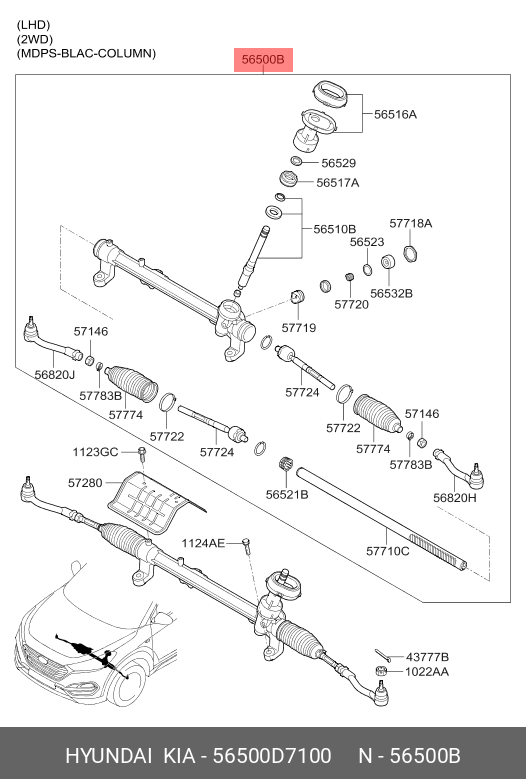 (LHD)
(2WD)
(MDPS-BLAC-COLUMN)

56500B

56516A
56529
56517A
56510B
57718A
56523
56532B
57720
57719
57146
56820J
57783B
57774
57722
57724
57724
57722
57774
57146
57783B
56820H
1123GC
57280
56521B
1124AE
57710C
43777B
1022AA

HYUNDAI KIA - 56500D7100 N - 56500B