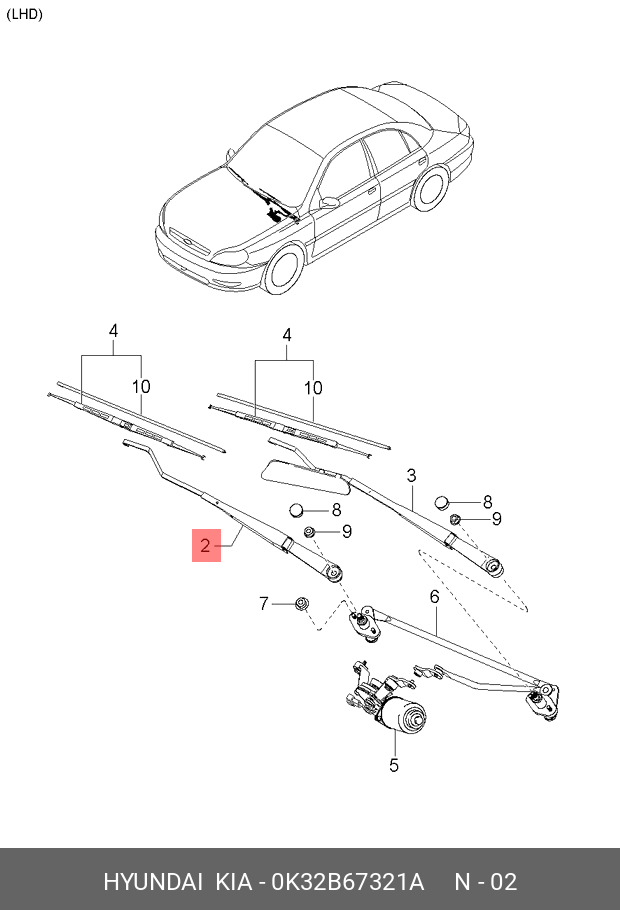 (LHD)

4
10
4
10
3
8
9
8
9
2
7
6
5

HYUNDAI KIA - 0K32B67321A N - 02