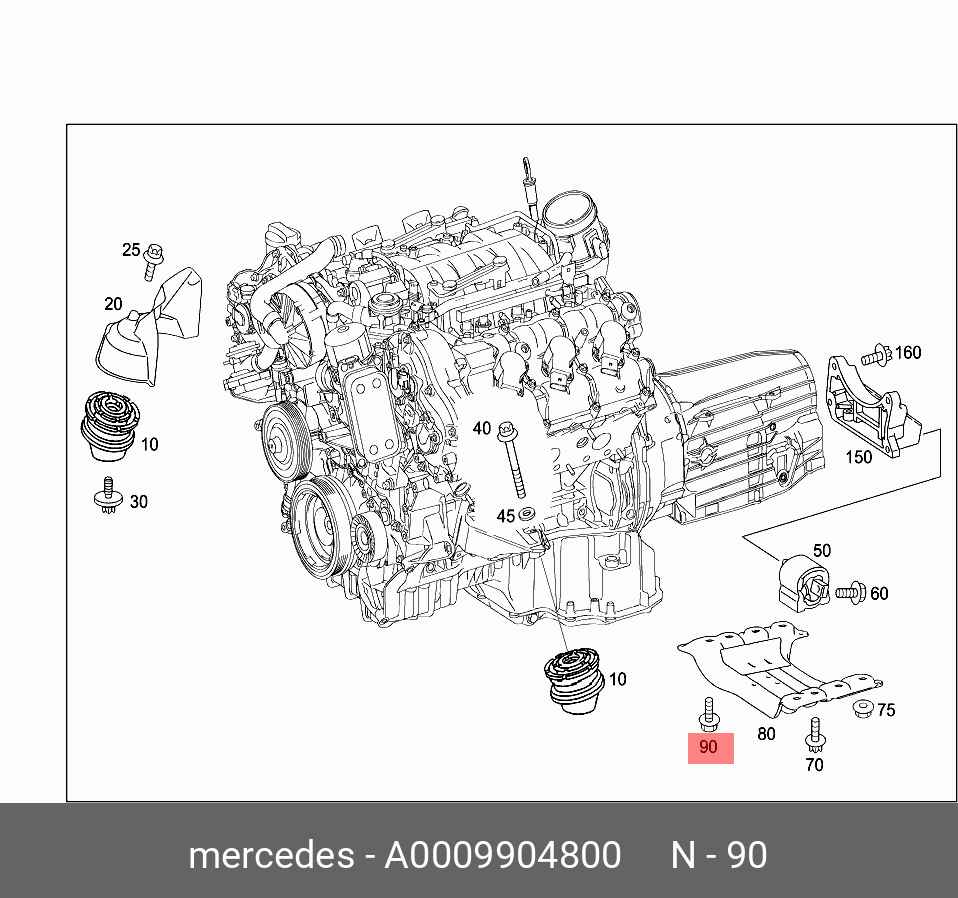 25
20
10
30
40
45
160
150
50
60
10
75
80
90
70

mercedes - A0009904800     N - 90