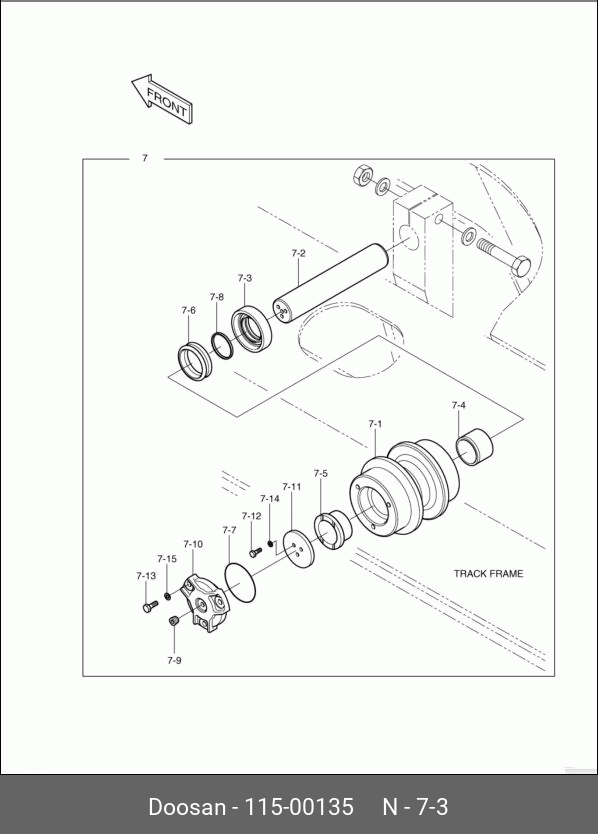 FRONT

7

7-2

7-3

7-8

7-6

7-4

7-1

7-5

7-11

7-14

7-12

7-7

7-10

7-15

7-13

7-9

TRACK FRAME

Doosan - 115-00135 N - 7-3