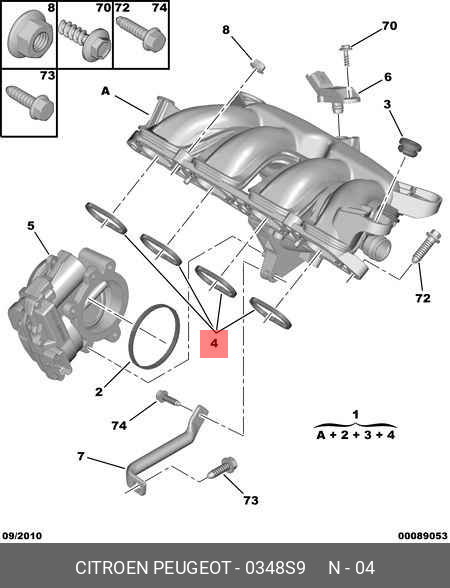 8
70
72
74
73
8
70
A
6
3
5
72
4
2
74
1
A + 2 + 3 + 4
7
73
09/2010
00089053
CITROEN PEUGEOT - 0348S9 N - 04