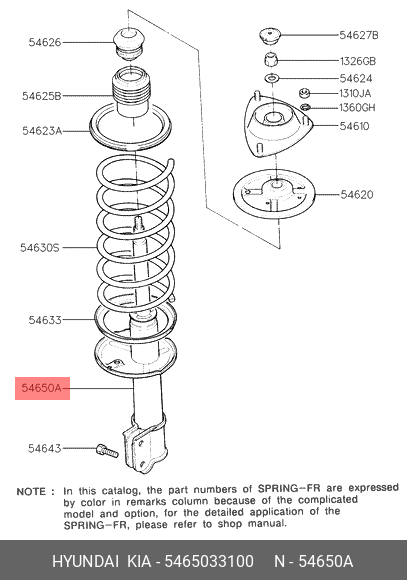 54626

54625B

54623A

54630S

54633

54650A

54643

54627B

1326GB

54624

1310JA

1360GH

54610

54620

NOTE : In this catalog, the part numbers of SPRING-FR are expressed by color in remarks column because of the complicated model and option, for the detailed application of the SPRING-FR, please refer to shop manual.

HYUNDAI KIA - 5465033100 N - 54650A