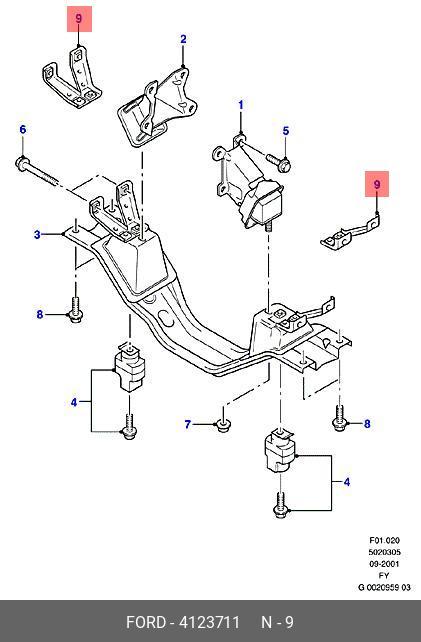 9
2
1
6
5
9
3
8
4
7
8
4

F01.020
5020305
09-2001
FY
G 0020959 03

FORD - 4123711 N - 9