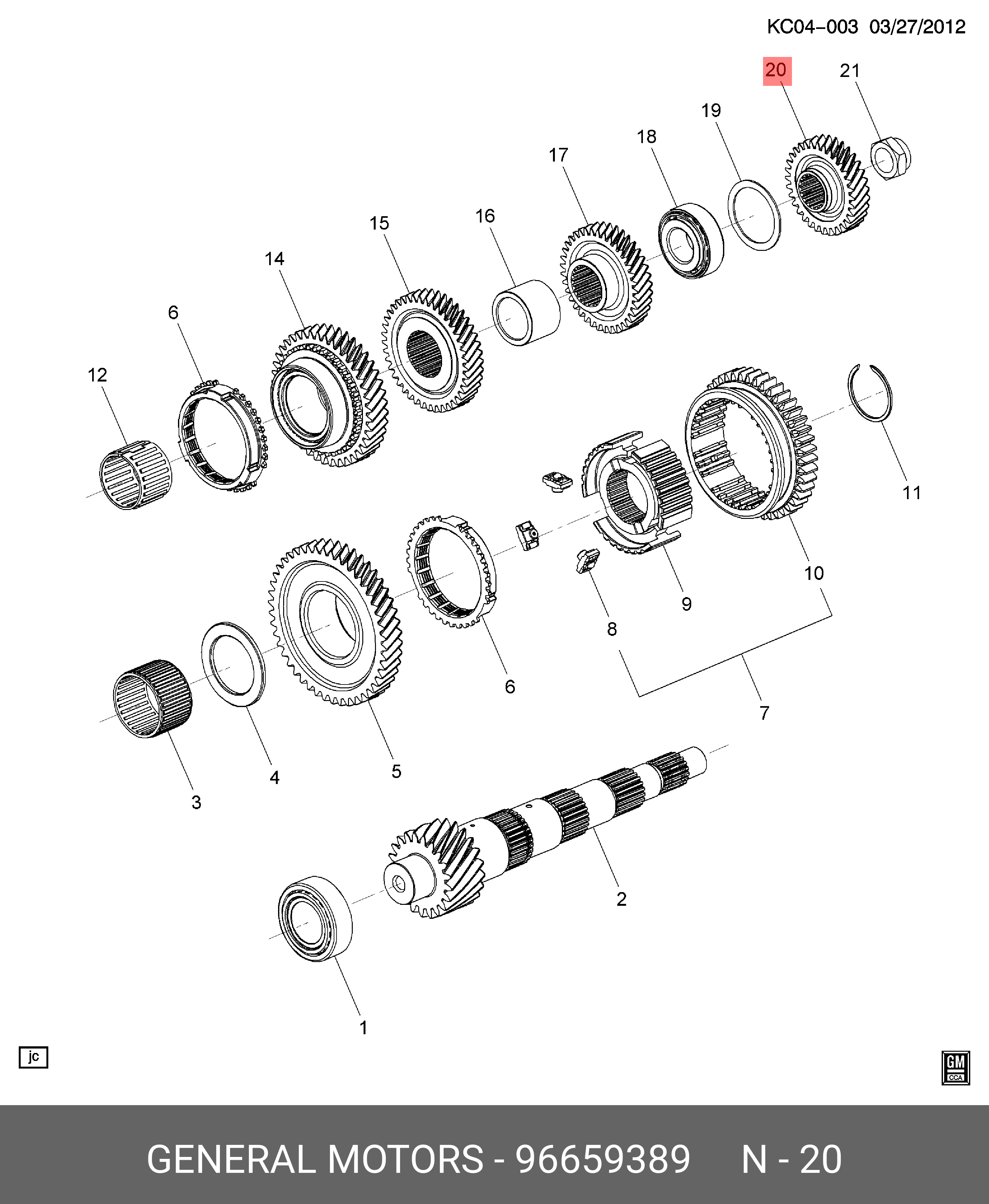 KC04–003 03/27/2012

20
21
19
18
17
16
15
14
6
12
11
10
9
8
7
6
5
4
3
2
1

jc

GM CCA

GENERAL MOTORS - 96659389 N - 20