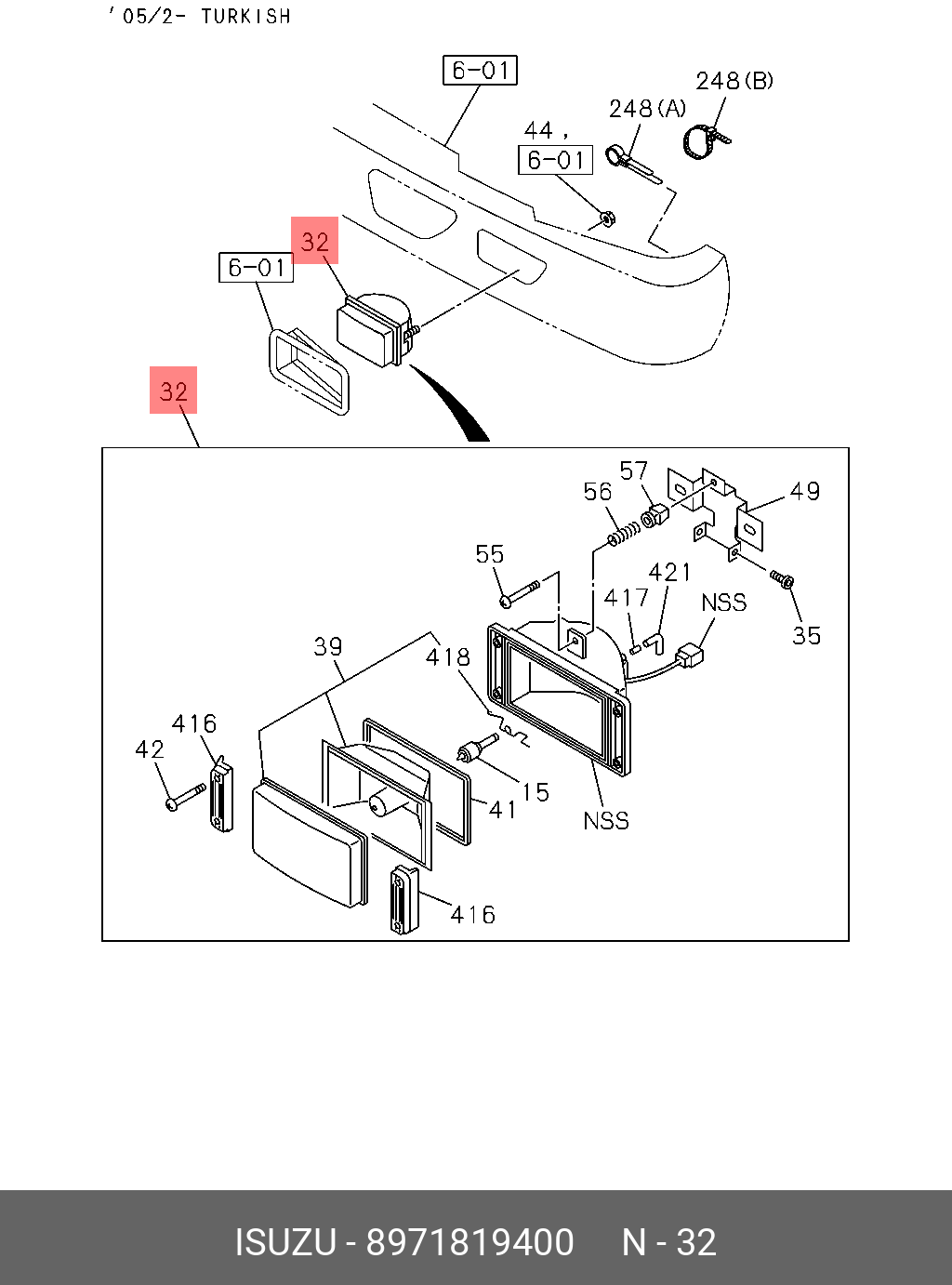 '05/2- TURKISH

6-01

248(B)

248(A)

44,
6-01

32

6-01

32

57

56

49

55

421

417

NSS

35

39

418

416

42

15

41

NSS

416

ISUZU - 8971819400 N - 32