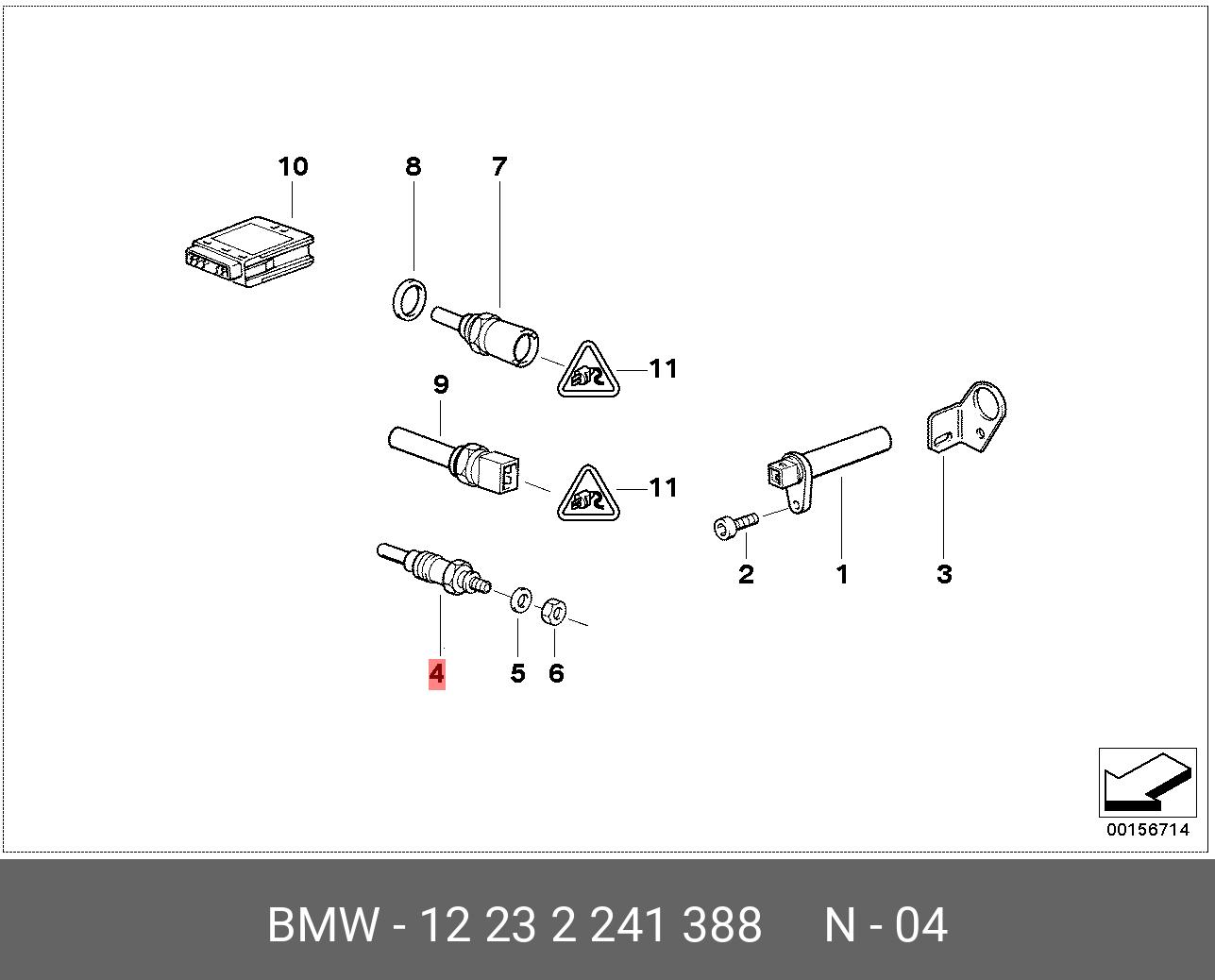 10
8
7
11
9
11
2
1
3
4
5
6
00156714
BMW - 12 23 2 241 388 N - 04