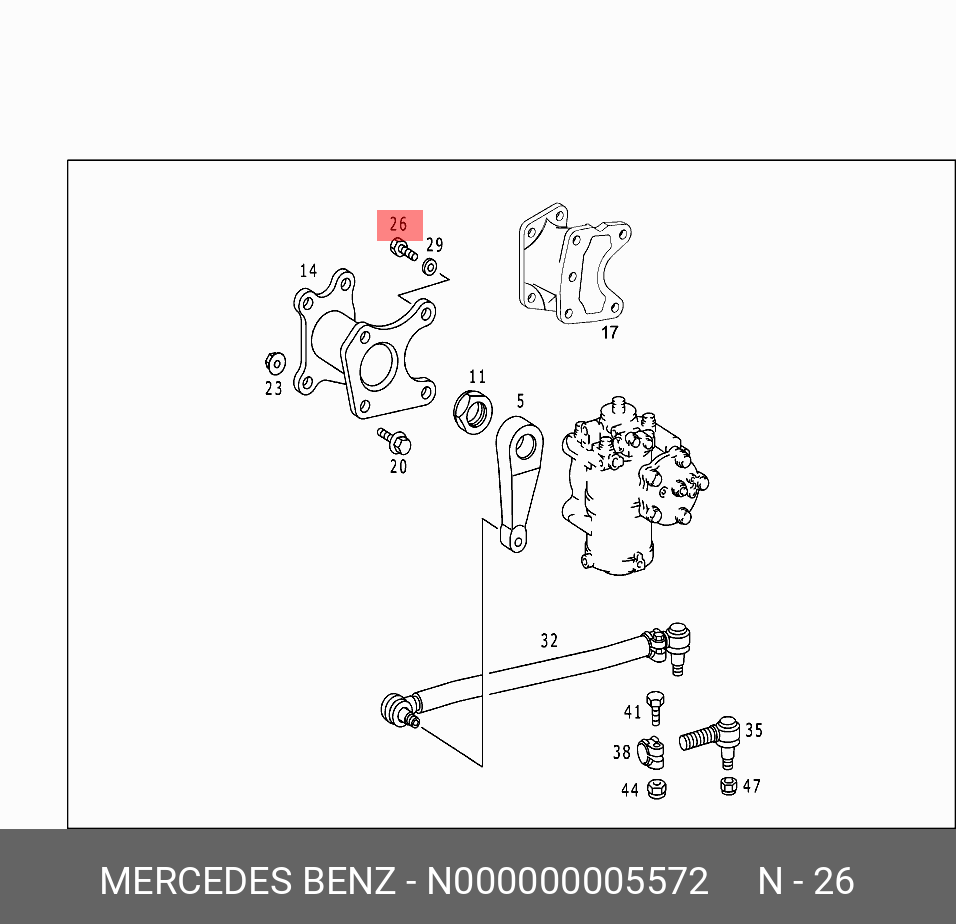 26
29
14
17
23
11
5
20
32
41
35
38
44
47

MERCEDES BENZ - N000000005572 N - 26