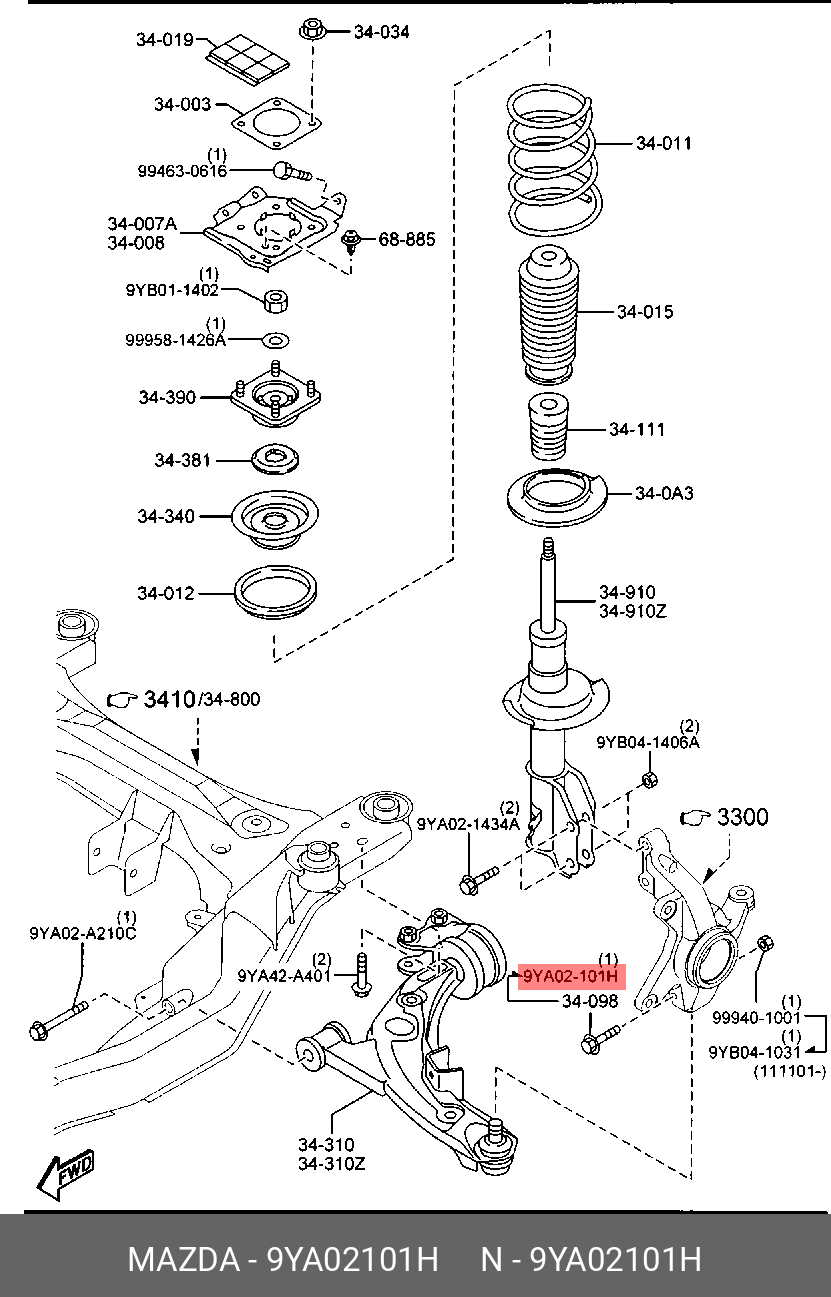 34-019
34-034
34-003
(1)
99463-0616
34-007A
34-008
68-885
(1)
9YB01-1402
(1)
99958-1426A
34-390
34-381
34-340
34-012
34-011
34-015
34-111
34-0A3
34-910
34-910Z
3410/34-800
(2)
9YB04-1406A
(2)
9YA02-1434A
3300
(1)
9YA02-A210C
(2)
9YA42-A401
(1)
9YA02-101H
34-098
(1)
99940-1001
(1)
9YB04-1031
(111101-)
34-310
34-310Z
FWD
MAZDA - 9YA02101H N - 9YA02101H