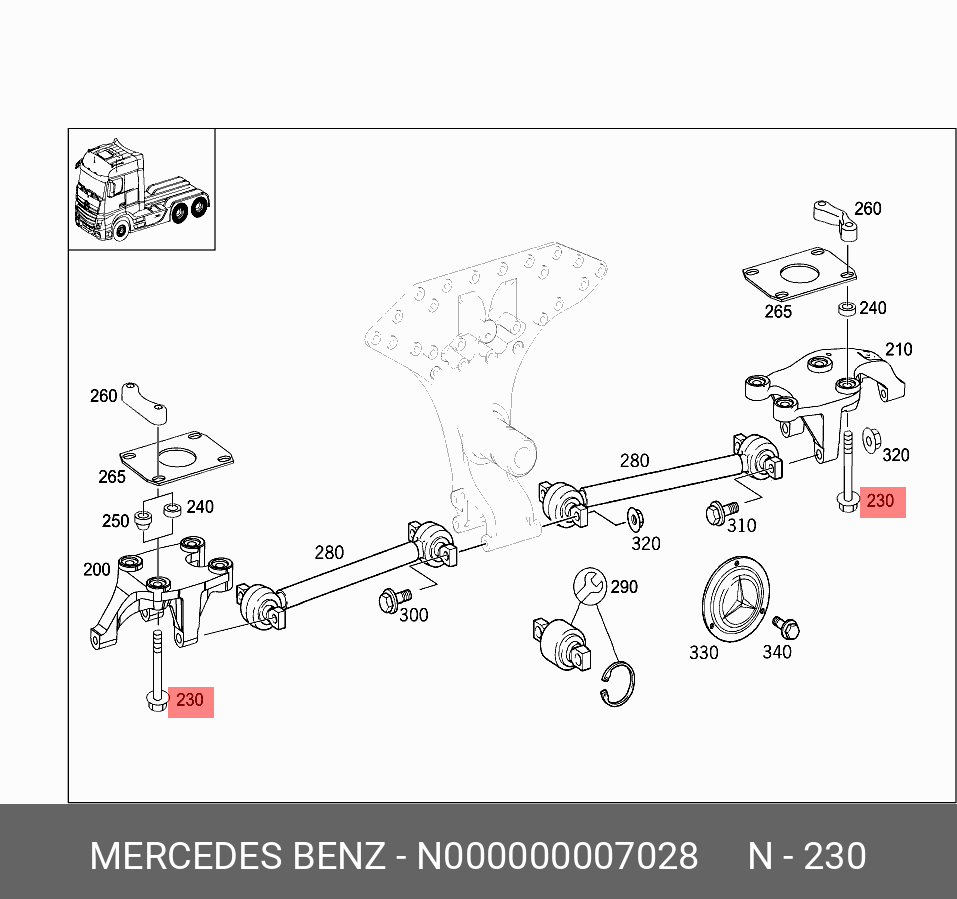 260
265
240
210
320
230
280
310
320
260
265
250
240
200
280
300
290
330
340
230

MERCEDES BENZ - N000000007028 N - 230