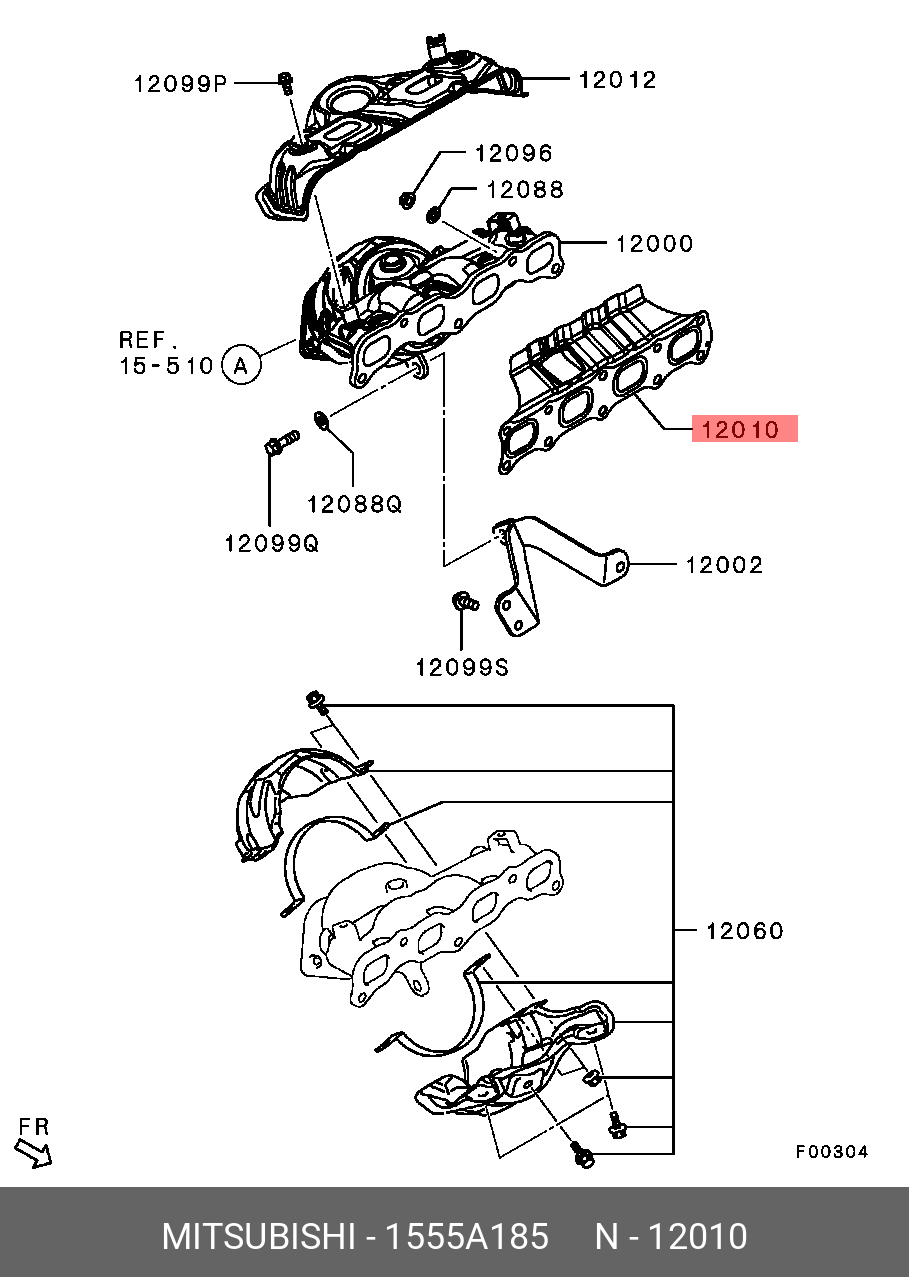 12099P
12012
12096
12088
12000
REF.
15-510
A
12010
12088Q
12099Q
12002
12099S
12060
FR
F00304

MITSUBISHI - 1555A185 N - 12010