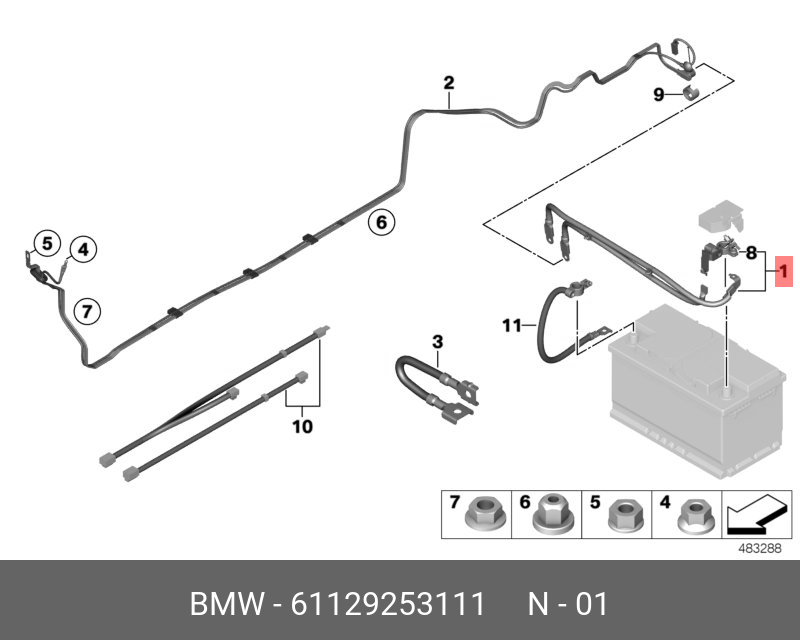 2
9
6
5
4
7
8
1
11
3
10
7
6
5
4
483288
BMW - 61129253111 N - 01