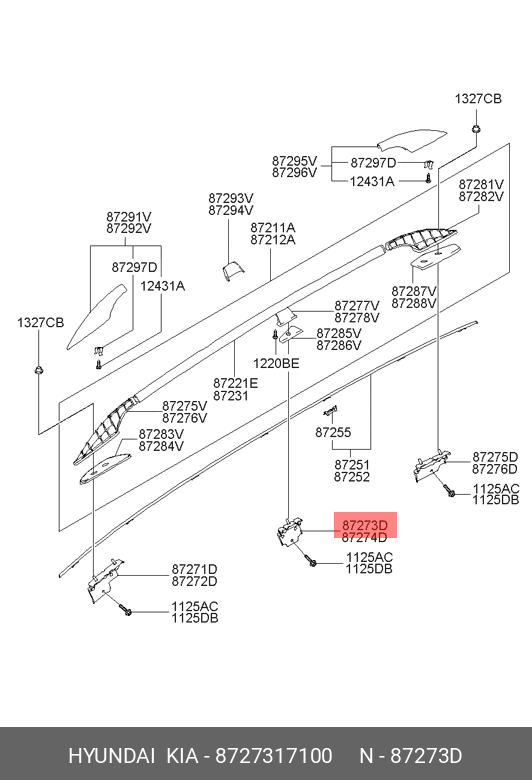 1327CB

87295V
87296V

87297D

12431A

87281V
87282V

87293V
87294V

87291V
87292V

87211A
87212A

87297D

12431A

87287V
87288V

1327CB

87277V
87278V

87285V
87286V

1220BE

87221E
87231

87275V
87276V

87283V
87284V

87255

87251
87252

87275D
87276D

1125AC
1125DB

87273D
87274D

1125AC
1125DB

87271D
87272D

1125AC
1125DB

HYUNDAI KIA - 8727317100 N - 87273D