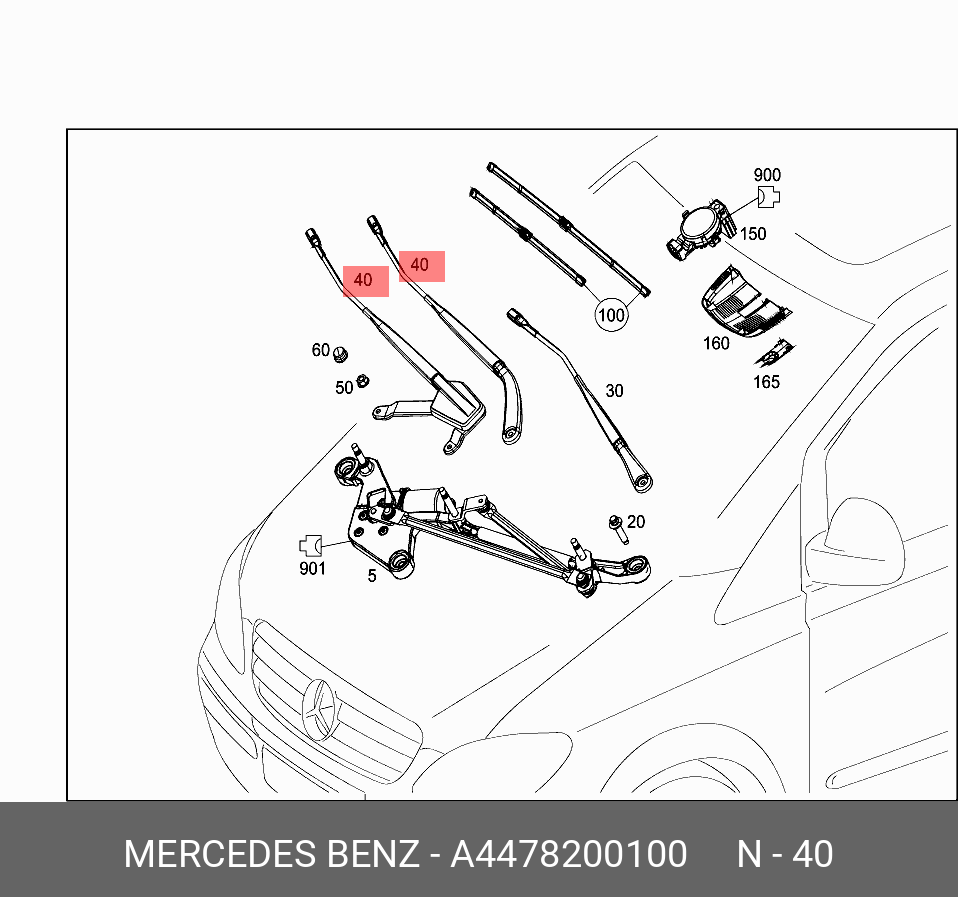 900
150
40
40
100
160
165
60
50
30
20
901
5

MERCEDES BENZ - A4478200100 N - 40